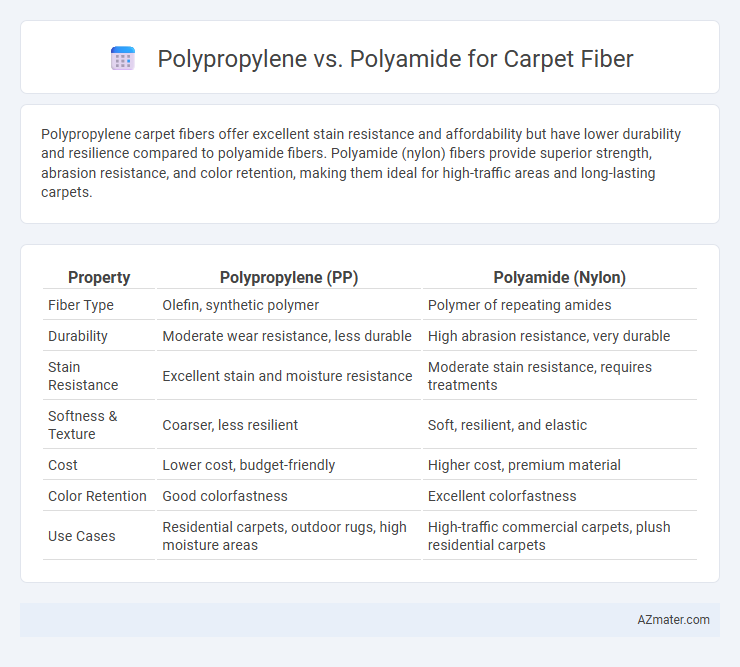 Polypropylene vs. Polyamide for Carpet Fiber

Polypropylene carpet fibers offer excellent stain resistance and affordability but have lower durability and resilience compared to polyamide fibers. Polyamide (nylon) fibers provide superior strength, abrasion resistance, and color retention, making them ideal for high-traffic areas and long-lasting carpets.

| Property | Polypropylene (PP) | Polyamide (Nylon) |
|---|---|---|
| Fiber Type | Olefin, synthetic polymer | Polymer of repeating amides |
| Durability | Moderate wear resistance, less durable | High abrasion resistance, very durable |
| Stain Resistance | Excellent stain and moisture resistance | Moderate stain resistance, requires treatments |
| Softness & Texture | Coarser, less resilient | Soft, resilient, and elastic |
| Cost | Lower cost, budget-friendly | Higher cost, premium material |
| Color Retention | Good colorfastness | Excellent colorfastness |
| Use Cases | Residential carpets, outdoor rugs, high moisture areas | High-traffic commercial carpets, plush residential carpets |

AZmater.com