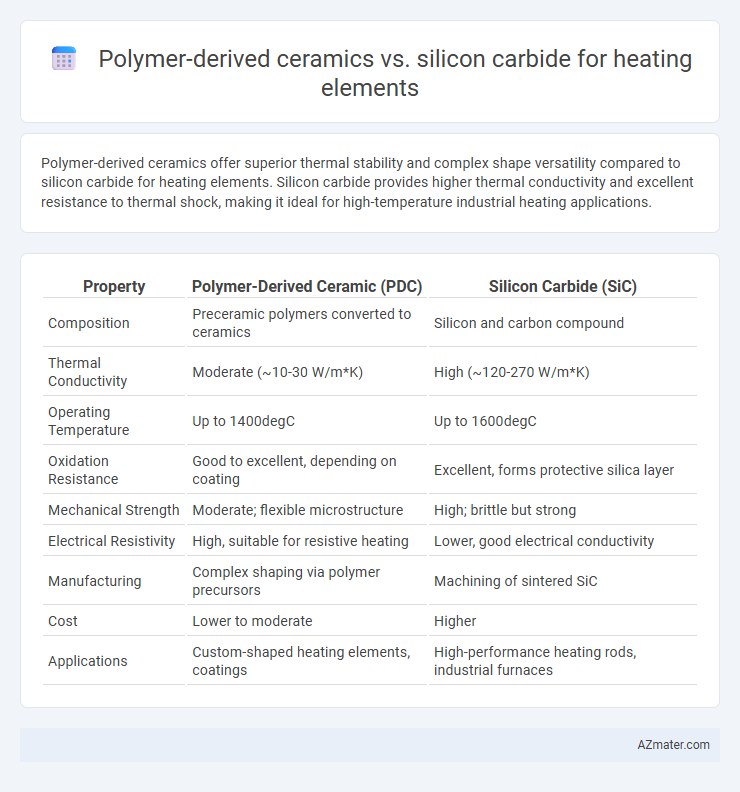 Polymer-derived ceramics vs. silicon carbide for heating elements

Polymer-derived ceramics offer superior thermal stability and complex shape versatility compared to silicon carbide for heating elements. Silicon carbide provides higher thermal conductivity and excellent resistance to thermal shock, making it ideal for high-temperature industrial heating applications.

| Property | Polymer-Derived Ceramic (PDC) | Silicon Carbide (SiC) |
|---|---|---|
| Composition | Preceramic polymers converted to ceramics | Silicon and carbon compound |
| Thermal Conductivity | Moderate (~10-30 W/m*K) | High (~120-270 W/m*K) |
| Operating Temperature | Up to 1400degC | Up to 1600degC |
| Oxidation Resistance | Good to excellent, depending on coating | Excellent, forms protective silica layer |
| Mechanical Strength | Moderate; flexible microstructure | High; brittle but strong |
| Electrical Resistivity | High, suitable for resistive heating | Lower, good electrical conductivity |
| Manufacturing | Complex shaping via polymer precursors | Machining of sintered SiC |
| Cost | Lower to moderate | Higher |
| Applications | Custom-shaped heating elements, coatings | High-performance heating rods, industrial furnaces |

AZmater.com