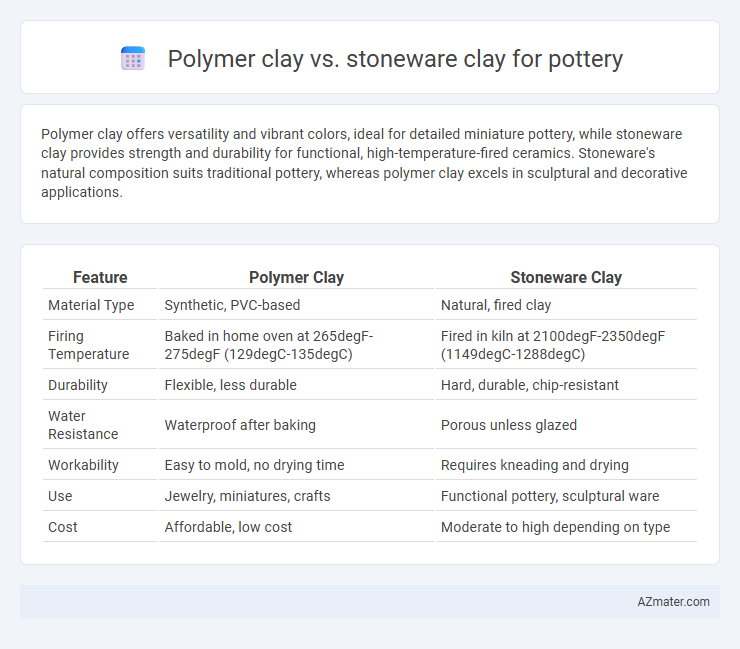 Polymer clay vs. stoneware clay for pottery

Polymer clay offers versatility and vibrant colors, ideal for detailed miniature pottery, while stoneware clay provides strength and durability for functional, high-temperature-fired ceramics. Stoneware's natural composition suits traditional pottery, whereas polymer clay excels in sculptural and decorative applications.

| Feature | Polymer Clay | Stoneware Clay |
|---|---|---|
| Material Type | Synthetic, PVC-based | Natural, fired clay |
| Firing Temperature | Baked in home oven at 265degF-275degF (129degC-135degC) | Fired in kiln at 2100degF-2350degF (1149degC-1288degC) |
| Durability | Flexible, less durable | Hard, durable, chip-resistant |
| Water Resistance | Waterproof after baking | Porous unless glazed |
| Workability | Easy to mold, no drying time | Requires kneading and drying |
| Use | Jewelry, miniatures, crafts | Functional pottery, sculptural ware |
| Cost | Affordable, low cost | Moderate to high depending on type |

AZmater.com