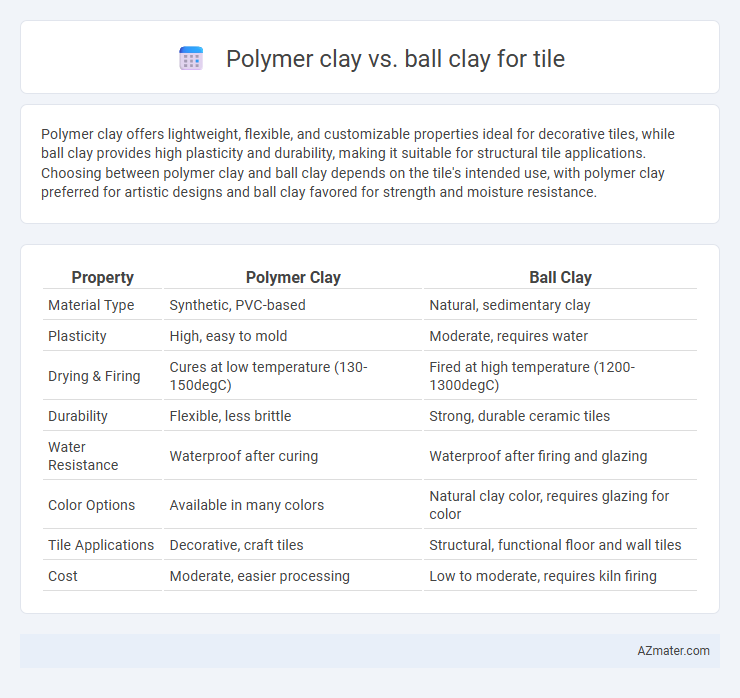 Polymer clay vs. ball clay for tile

Polymer clay offers lightweight, flexible, and customizable properties ideal for decorative tiles, while ball clay provides high plasticity and durability, making it suitable for structural tile applications. Choosing between polymer clay and ball clay depends on the tile's intended use, with polymer clay preferred for artistic designs and ball clay favored for strength and moisture resistance.

| Property | Polymer Clay | Ball Clay |
|---|---|---|
| Material Type | Synthetic, PVC-based | Natural, sedimentary clay |
| Plasticity | High, easy to mold | Moderate, requires water |
| Drying & Firing | Cures at low temperature (130-150degC) | Fired at high temperature (1200-1300degC) |
| Durability | Flexible, less brittle | Strong, durable ceramic tiles |
| Water Resistance | Waterproof after curing | Waterproof after firing and glazing |
| Color Options | Available in many colors | Natural clay color, requires glazing for color |
| Tile Applications | Decorative, craft tiles | Structural, functional floor and wall tiles |
| Cost | Moderate, easier processing | Low to moderate, requires kiln firing |

AZmater.com