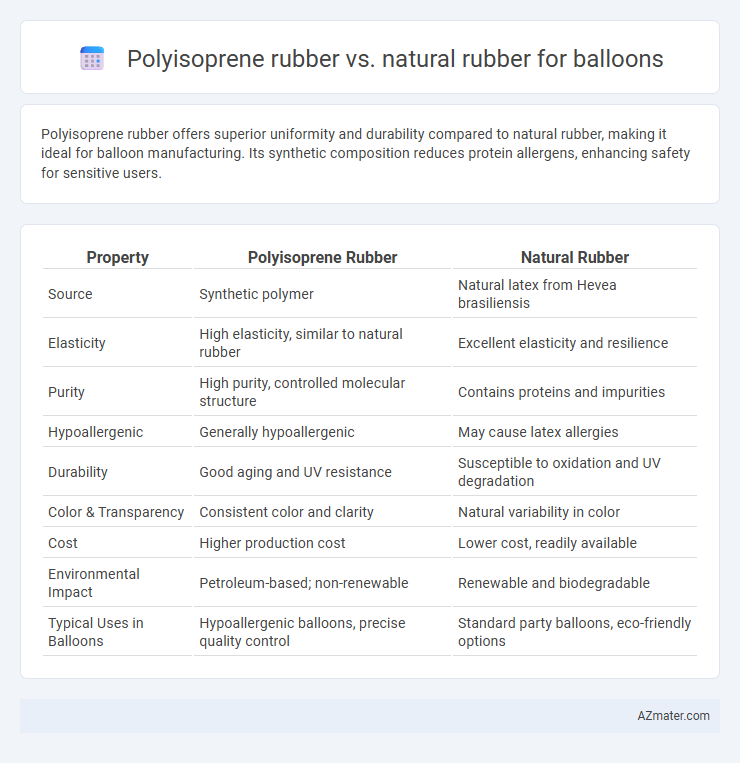 Polyisoprene rubber vs. natural rubber for balloons

Polyisoprene rubber offers superior uniformity and durability compared to natural rubber, making it ideal for balloon manufacturing. Its synthetic composition reduces protein allergens, enhancing safety for sensitive users.

| Property | Polyisoprene Rubber | Natural Rubber |
|---|---|---|
| Source | Synthetic polymer | Natural latex from Hevea brasiliensis |
| Elasticity | High elasticity, similar to natural rubber | Excellent elasticity and resilience |
| Purity | High purity, controlled molecular structure | Contains proteins and impurities |
| Hypoallergenic | Generally hypoallergenic | May cause latex allergies |
| Durability | Good aging and UV resistance | Susceptible to oxidation and UV degradation |
| Color & Transparency | Consistent color and clarity | Natural variability in color |
| Cost | Higher production cost | Lower cost, readily available |
| Environmental Impact | Petroleum-based; non-renewable | Renewable and biodegradable |
| Typical Uses in Balloons | Hypoallergenic balloons, precise quality control | Standard party balloons, eco-friendly options |

AZmater.com