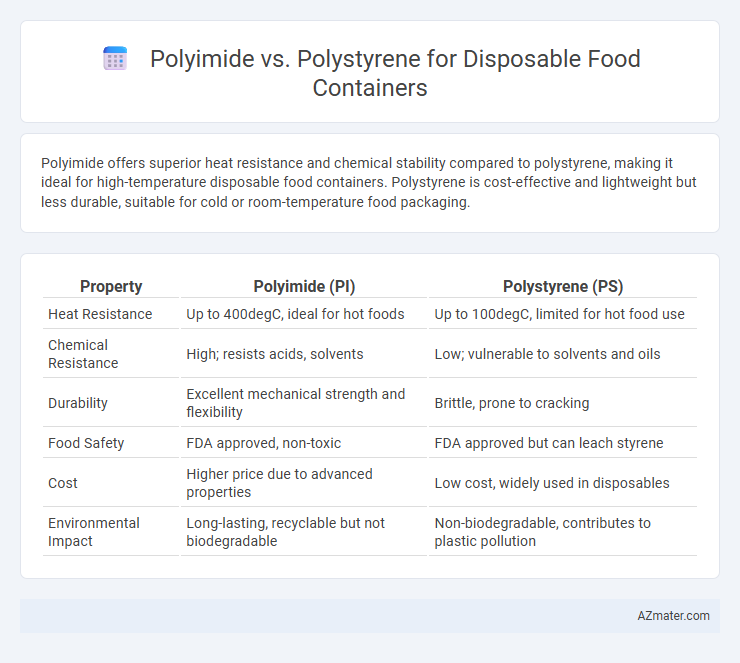 Polyimide vs. Polystyrene for Disposable Food Containers

Polyimide offers superior heat resistance and chemical stability compared to polystyrene, making it ideal for high-temperature disposable food containers. Polystyrene is cost-effective and lightweight but less durable, suitable for cold or room-temperature food packaging.

| Property | Polyimide (PI) | Polystyrene (PS) |
|---|---|---|
| Heat Resistance | Up to 400degC, ideal for hot foods | Up to 100degC, limited for hot food use |
| Chemical Resistance | High; resists acids, solvents | Low; vulnerable to solvents and oils |
| Durability | Excellent mechanical strength and flexibility | Brittle, prone to cracking |
| Food Safety | FDA approved, non-toxic | FDA approved but can leach styrene |
| Cost | Higher price due to advanced properties | Low cost, widely used in disposables |
| Environmental Impact | Long-lasting, recyclable but not biodegradable | Non-biodegradable, contributes to plastic pollution |

AZmater.com