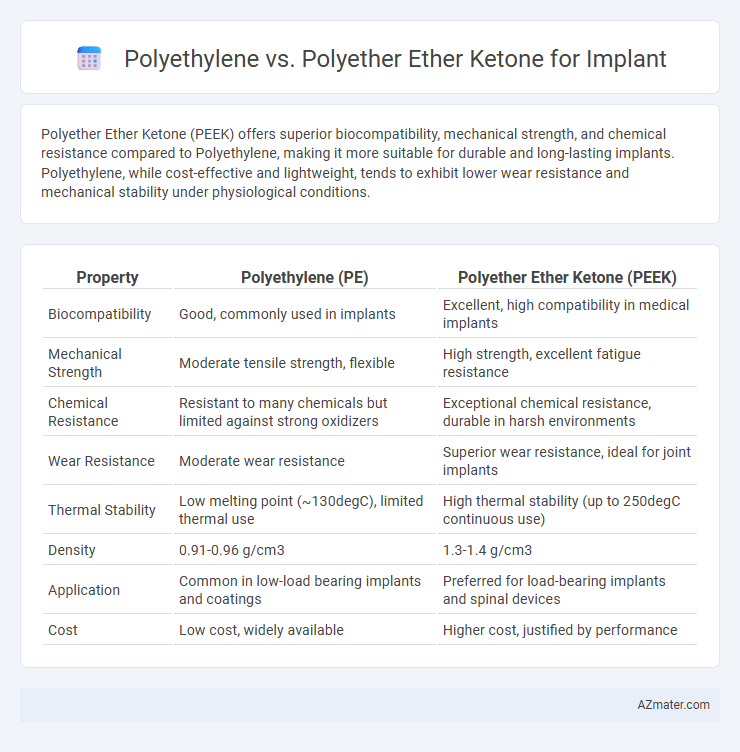 Polyethylene vs. Polyether Ether Ketone for Implant

Polyether Ether Ketone (PEEK) offers superior biocompatibility, mechanical strength, and chemical resistance compared to Polyethylene, making it more suitable for durable and long-lasting implants. Polyethylene, while cost-effective and lightweight, tends to exhibit lower wear resistance and mechanical stability under physiological conditions.

| Property | Polyethylene (PE) | Polyether Ether Ketone (PEEK) |
|---|---|---|
| Biocompatibility | Good, commonly used in implants | Excellent, high compatibility in medical implants |
| Mechanical Strength | Moderate tensile strength, flexible | High strength, excellent fatigue resistance |
| Chemical Resistance | Resistant to many chemicals but limited against strong oxidizers | Exceptional chemical resistance, durable in harsh environments |
| Wear Resistance | Moderate wear resistance | Superior wear resistance, ideal for joint implants |
| Thermal Stability | Low melting point (~130degC), limited thermal use | High thermal stability (up to 250degC continuous use) |
| Density | 0.91-0.96 g/cm3 | 1.3-1.4 g/cm3 |
| Application | Common in low-load bearing implants and coatings | Preferred for load-bearing implants and spinal devices |
| Cost | Low cost, widely available | Higher cost, justified by performance |

AZmater.com