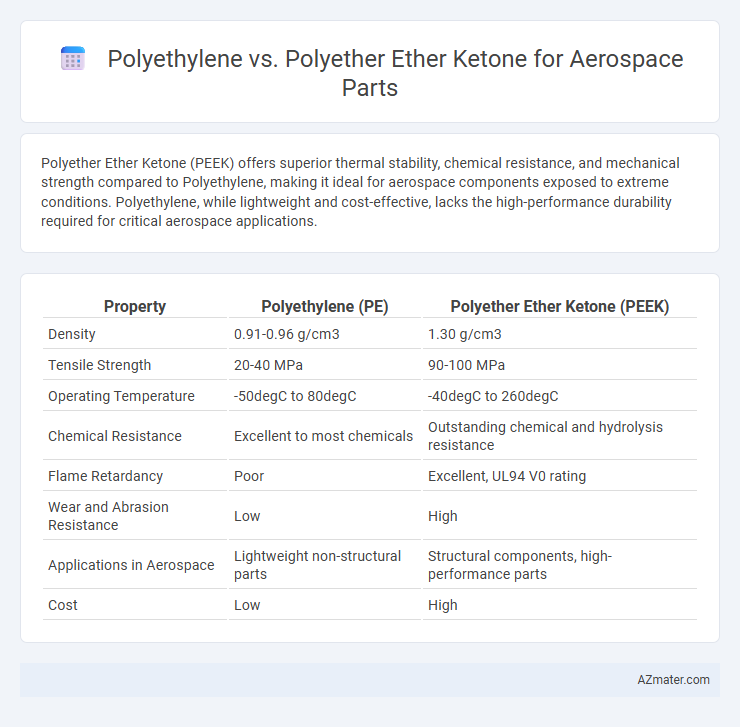 Polyethylene vs. Polyether Ether Ketone for Aerospace Parts

Polyether Ether Ketone (PEEK) offers superior thermal stability, chemical resistance, and mechanical strength compared to Polyethylene, making it ideal for aerospace components exposed to extreme conditions. Polyethylene, while lightweight and cost-effective, lacks the high-performance durability required for critical aerospace applications.

| Property | Polyethylene (PE) | Polyether Ether Ketone (PEEK) |
|---|---|---|
| Density | 0.91-0.96 g/cm3 | 1.30 g/cm3 |
| Tensile Strength | 20-40 MPa | 90-100 MPa |
| Operating Temperature | -50degC to 80degC | -40degC to 260degC |
| Chemical Resistance | Excellent to most chemicals | Outstanding chemical and hydrolysis resistance |
| Flame Retardancy | Poor | Excellent, UL94 V0 rating |
| Wear and Abrasion Resistance | Low | High |
| Applications in Aerospace | Lightweight non-structural parts | Structural components, high-performance parts |
| Cost | Low | High |

AZmater.com