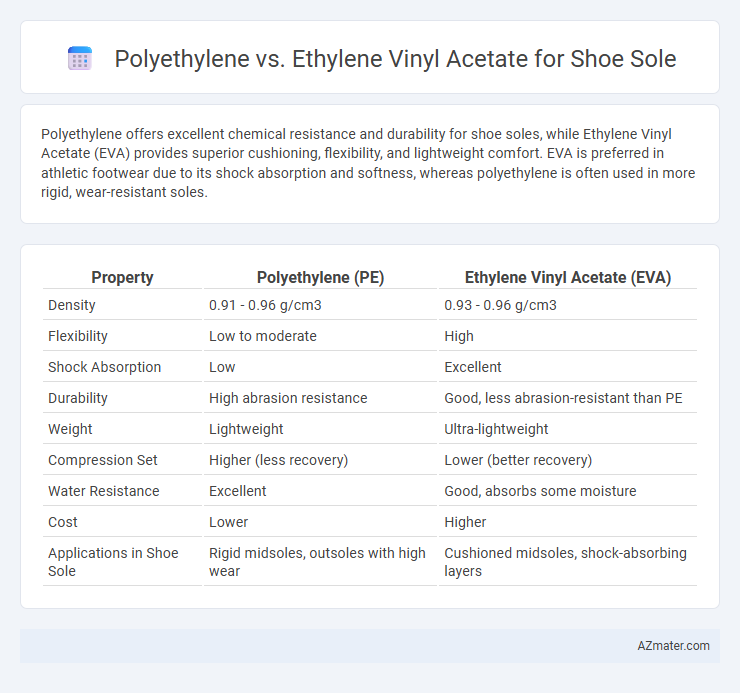 Polyethylene vs. Ethylene Vinyl Acetate for Shoe Sole

Polyethylene offers excellent chemical resistance and durability for shoe soles, while Ethylene Vinyl Acetate (EVA) provides superior cushioning, flexibility, and lightweight comfort. EVA is preferred in athletic footwear due to its shock absorption and softness, whereas polyethylene is often used in more rigid, wear-resistant soles.

| Property | Polyethylene (PE) | Ethylene Vinyl Acetate (EVA) |
|---|---|---|
| Density | 0.91 - 0.96 g/cm3 | 0.93 - 0.96 g/cm3 |
| Flexibility | Low to moderate | High |
| Shock Absorption | Low | Excellent |
| Durability | High abrasion resistance | Good, less abrasion-resistant than PE |
| Weight | Lightweight | Ultra-lightweight |
| Compression Set | Higher (less recovery) | Lower (better recovery) |
| Water Resistance | Excellent | Good, absorbs some moisture |
| Cost | Lower | Higher |
| Applications in Shoe Sole | Rigid midsoles, outsoles with high wear | Cushioned midsoles, shock-absorbing layers |

AZmater.com