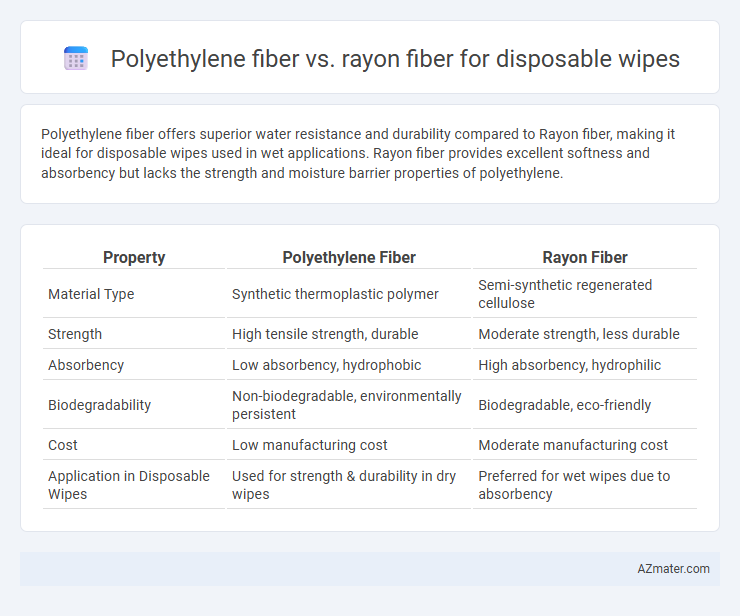 Polyethylene fiber vs. rayon fiber for disposable wipes

Polyethylene fiber offers superior water resistance and durability compared to Rayon fiber, making it ideal for disposable wipes used in wet applications. Rayon fiber provides excellent softness and absorbency but lacks the strength and moisture barrier properties of polyethylene.

| Property | Polyethylene Fiber | Rayon Fiber |
|---|---|---|
| Material Type | Synthetic thermoplastic polymer | Semi-synthetic regenerated cellulose |
| Strength | High tensile strength, durable | Moderate strength, less durable |
| Absorbency | Low absorbency, hydrophobic | High absorbency, hydrophilic |
| Biodegradability | Non-biodegradable, environmentally persistent | Biodegradable, eco-friendly |
| Cost | Low manufacturing cost | Moderate manufacturing cost |
| Application in Disposable Wipes | Used for strength & durability in dry wipes | Preferred for wet wipes due to absorbency |

AZmater.com