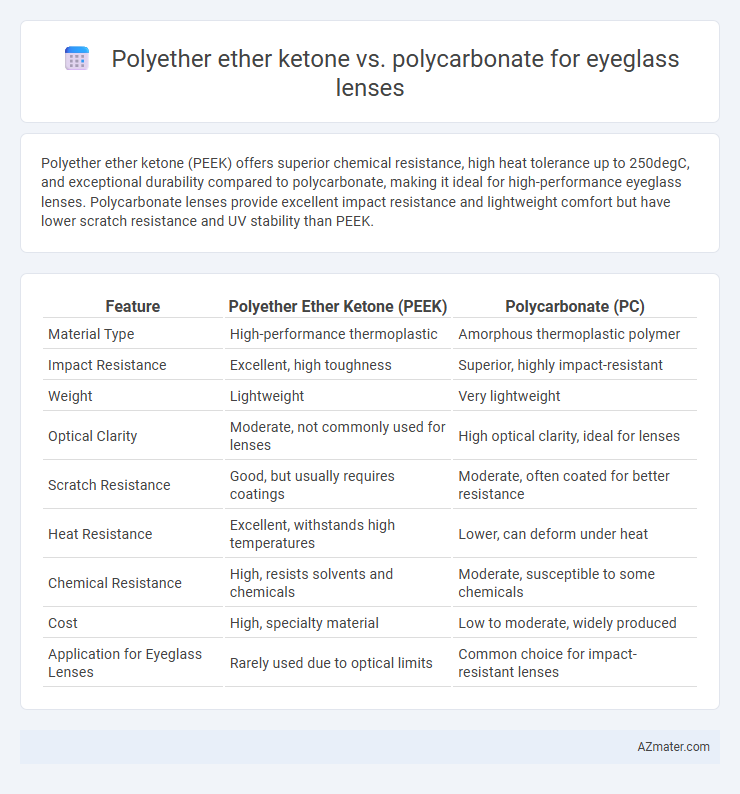 Polyether ether ketone vs. polycarbonate for eyeglass lenses

Polyether ether ketone (PEEK) offers superior chemical resistance, high heat tolerance up to 250degC, and exceptional durability compared to polycarbonate, making it ideal for high-performance eyeglass lenses. Polycarbonate lenses provide excellent impact resistance and lightweight comfort but have lower scratch resistance and UV stability than PEEK.

| Feature | Polyether Ether Ketone (PEEK) | Polycarbonate (PC) |
|---|---|---|
| Material Type | High-performance thermoplastic | Amorphous thermoplastic polymer |
| Impact Resistance | Excellent, high toughness | Superior, highly impact-resistant |
| Weight | Lightweight | Very lightweight |
| Optical Clarity | Moderate, not commonly used for lenses | High optical clarity, ideal for lenses |
| Scratch Resistance | Good, but usually requires coatings | Moderate, often coated for better resistance |
| Heat Resistance | Excellent, withstands high temperatures | Lower, can deform under heat |
| Chemical Resistance | High, resists solvents and chemicals | Moderate, susceptible to some chemicals |
| Cost | High, specialty material | Low to moderate, widely produced |
| Application for Eyeglass Lenses | Rarely used due to optical limits | Common choice for impact-resistant lenses |

AZmater.com