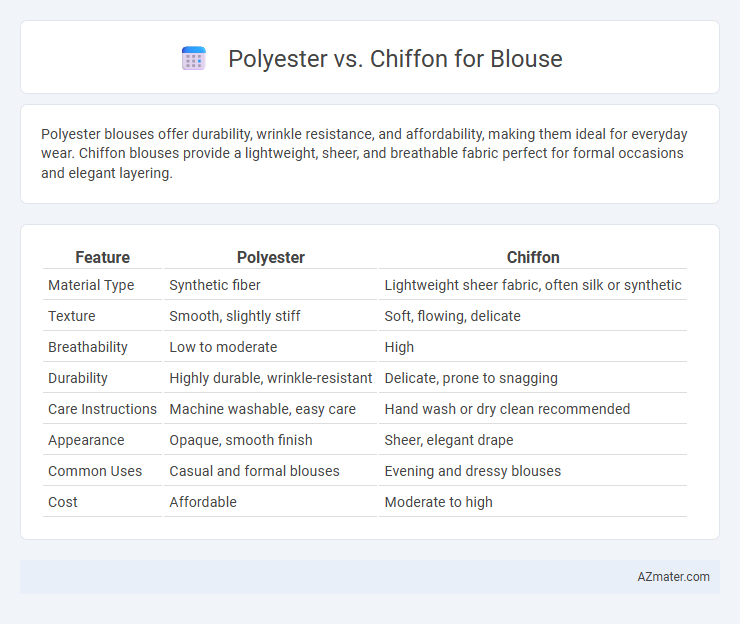 Polyester vs. Chiffon for Blouse

Polyester blouses offer durability, wrinkle resistance, and affordability, making them ideal for everyday wear. Chiffon blouses provide a lightweight, sheer, and breathable fabric perfect for formal occasions and elegant layering.

| Feature | Polyester | Chiffon |
|---|---|---|
| Material Type | Synthetic fiber | Lightweight sheer fabric, often silk or synthetic |
| Texture | Smooth, slightly stiff | Soft, flowing, delicate |
| Breathability | Low to moderate | High |
| Durability | Highly durable, wrinkle-resistant | Delicate, prone to snagging |
| Care Instructions | Machine washable, easy care | Hand wash or dry clean recommended |
| Appearance | Opaque, smooth finish | Sheer, elegant drape |
| Common Uses | Casual and formal blouses | Evening and dressy blouses |
| Cost | Affordable | Moderate to high |

AZmater.com