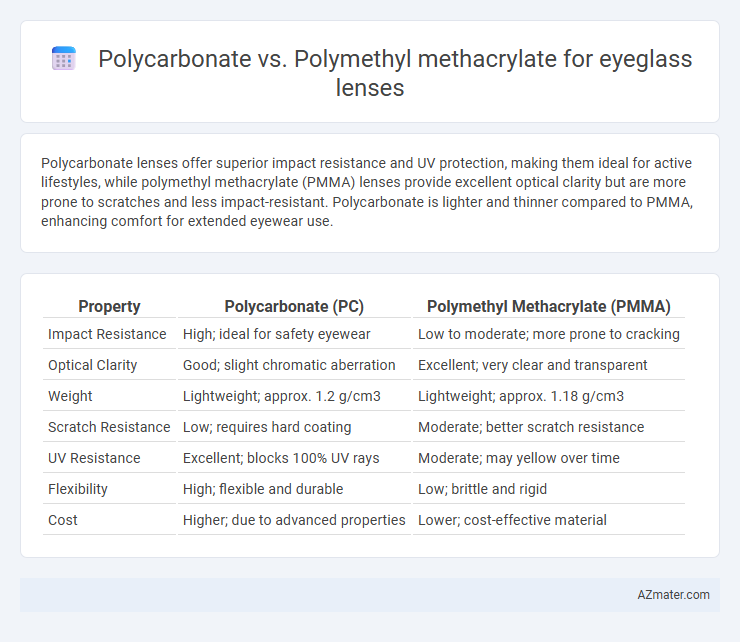 Polycarbonate vs. Polymethyl methacrylate for eyeglass lenses

Polycarbonate lenses offer superior impact resistance and UV protection, making them ideal for active lifestyles, while polymethyl methacrylate (PMMA) lenses provide excellent optical clarity but are more prone to scratches and less impact-resistant. Polycarbonate is lighter and thinner compared to PMMA, enhancing comfort for extended eyewear use.

| Property | Polycarbonate (PC) | Polymethyl Methacrylate (PMMA) |
|---|---|---|
| Impact Resistance | High; ideal for safety eyewear | Low to moderate; more prone to cracking |
| Optical Clarity | Good; slight chromatic aberration | Excellent; very clear and transparent |
| Weight | Lightweight; approx. 1.2 g/cm3 | Lightweight; approx. 1.18 g/cm3 |
| Scratch Resistance | Low; requires hard coating | Moderate; better scratch resistance |
| UV Resistance | Excellent; blocks 100% UV rays | Moderate; may yellow over time |
| Flexibility | High; flexible and durable | Low; brittle and rigid |
| Cost | Higher; due to advanced properties | Lower; cost-effective material |

AZmater.com