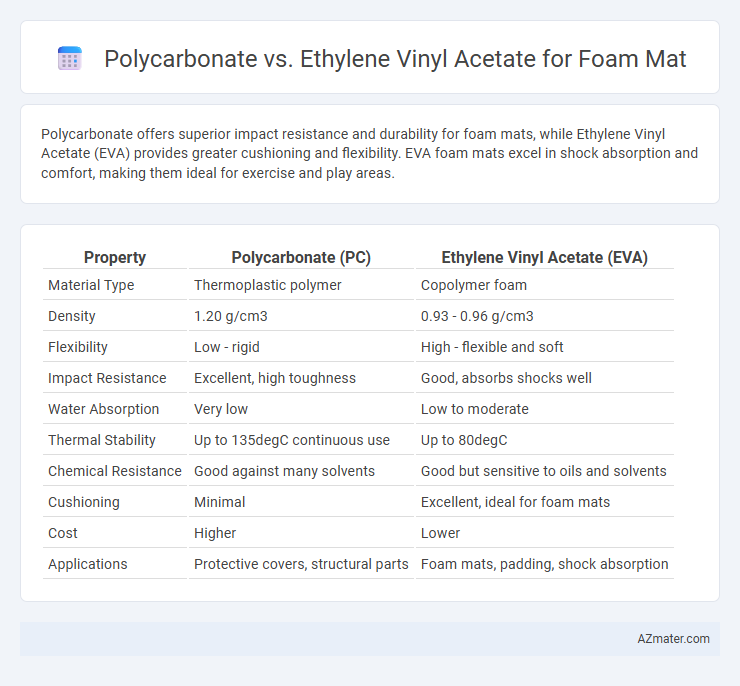 Polycarbonate vs. Ethylene Vinyl Acetate for Foam Mat

Polycarbonate offers superior impact resistance and durability for foam mats, while Ethylene Vinyl Acetate (EVA) provides greater cushioning and flexibility. EVA foam mats excel in shock absorption and comfort, making them ideal for exercise and play areas.

| Property | Polycarbonate (PC) | Ethylene Vinyl Acetate (EVA) |
|---|---|---|
| Material Type | Thermoplastic polymer | Copolymer foam |
| Density | 1.20 g/cm3 | 0.93 - 0.96 g/cm3 |
| Flexibility | Low - rigid | High - flexible and soft |
| Impact Resistance | Excellent, high toughness | Good, absorbs shocks well |
| Water Absorption | Very low | Low to moderate |
| Thermal Stability | Up to 135degC continuous use | Up to 80degC |
| Chemical Resistance | Good against many solvents | Good but sensitive to oils and solvents |
| Cushioning | Minimal | Excellent, ideal for foam mats |
| Cost | Higher | Lower |
| Applications | Protective covers, structural parts | Foam mats, padding, shock absorption |

AZmater.com