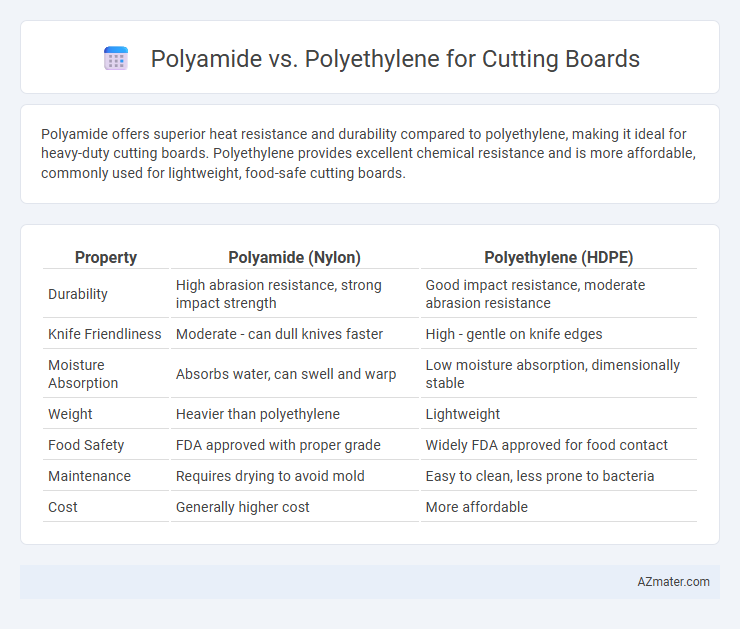 Polyamide vs. Polyethylene for Cutting Boards

Polyamide offers superior heat resistance and durability compared to polyethylene, making it ideal for heavy-duty cutting boards. Polyethylene provides excellent chemical resistance and is more affordable, commonly used for lightweight, food-safe cutting boards.

| Property | Polyamide (Nylon) | Polyethylene (HDPE) |
|---|---|---|
| Durability | High abrasion resistance, strong impact strength | Good impact resistance, moderate abrasion resistance |
| Knife Friendliness | Moderate - can dull knives faster | High - gentle on knife edges |
| Moisture Absorption | Absorbs water, can swell and warp | Low moisture absorption, dimensionally stable |
| Weight | Heavier than polyethylene | Lightweight |
| Food Safety | FDA approved with proper grade | Widely FDA approved for food contact |
| Maintenance | Requires drying to avoid mold | Easy to clean, less prone to bacteria |
| Cost | Generally higher cost | More affordable |

AZmater.com