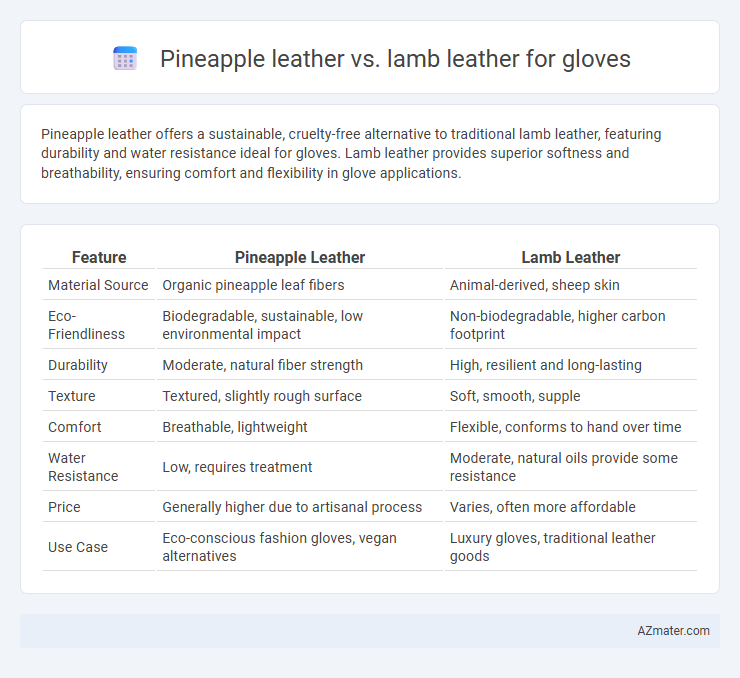 Pineapple leather vs. lamb leather for gloves

Pineapple leather offers a sustainable, cruelty-free alternative to traditional lamb leather, featuring durability and water resistance ideal for gloves. Lamb leather provides superior softness and breathability, ensuring comfort and flexibility in glove applications.

| Feature | Pineapple Leather | Lamb Leather |
|---|---|---|
| Material Source | Organic pineapple leaf fibers | Animal-derived, sheep skin |
| Eco-Friendliness | Biodegradable, sustainable, low environmental impact | Non-biodegradable, higher carbon footprint |
| Durability | Moderate, natural fiber strength | High, resilient and long-lasting |
| Texture | Textured, slightly rough surface | Soft, smooth, supple |
| Comfort | Breathable, lightweight | Flexible, conforms to hand over time |
| Water Resistance | Low, requires treatment | Moderate, natural oils provide some resistance |
| Price | Generally higher due to artisanal process | Varies, often more affordable |
| Use Case | Eco-conscious fashion gloves, vegan alternatives | Luxury gloves, traditional leather goods |

AZmater.com