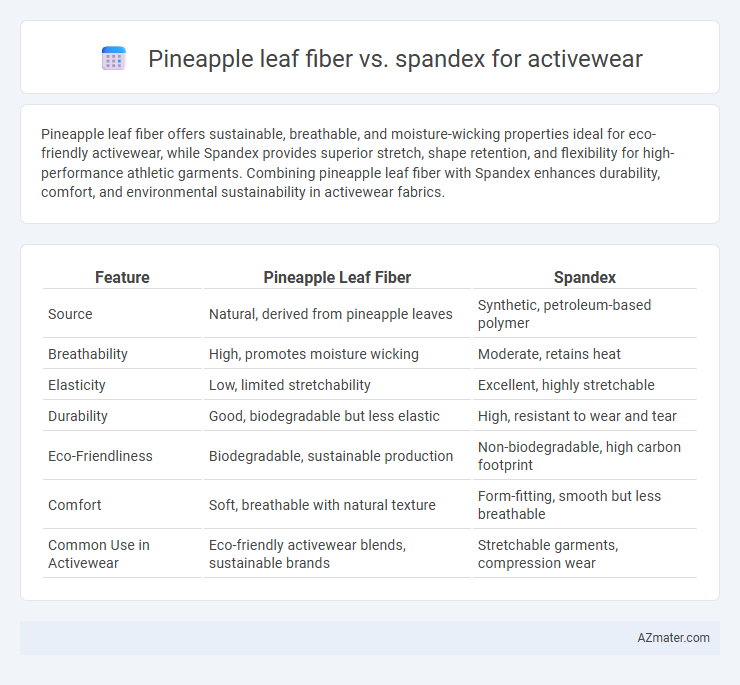 Pineapple leaf fiber vs. spandex for activewear

Pineapple leaf fiber offers sustainable, breathable, and moisture-wicking properties ideal for eco-friendly activewear, while Spandex provides superior stretch, shape retention, and flexibility for high-performance athletic garments. Combining pineapple leaf fiber with Spandex enhances durability, comfort, and environmental sustainability in activewear fabrics.

| Feature | Pineapple Leaf Fiber | Spandex |
|---|---|---|
| Source | Natural, derived from pineapple leaves | Synthetic, petroleum-based polymer |
| Breathability | High, promotes moisture wicking | Moderate, retains heat |
| Elasticity | Low, limited stretchability | Excellent, highly stretchable |
| Durability | Good, biodegradable but less elastic | High, resistant to wear and tear |
| Eco-Friendliness | Biodegradable, sustainable production | Non-biodegradable, high carbon footprint |
| Comfort | Soft, breathable with natural texture | Form-fitting, smooth but less breathable |
| Common Use in Activewear | Eco-friendly activewear blends, sustainable brands | Stretchable garments, compression wear |

AZmater.com