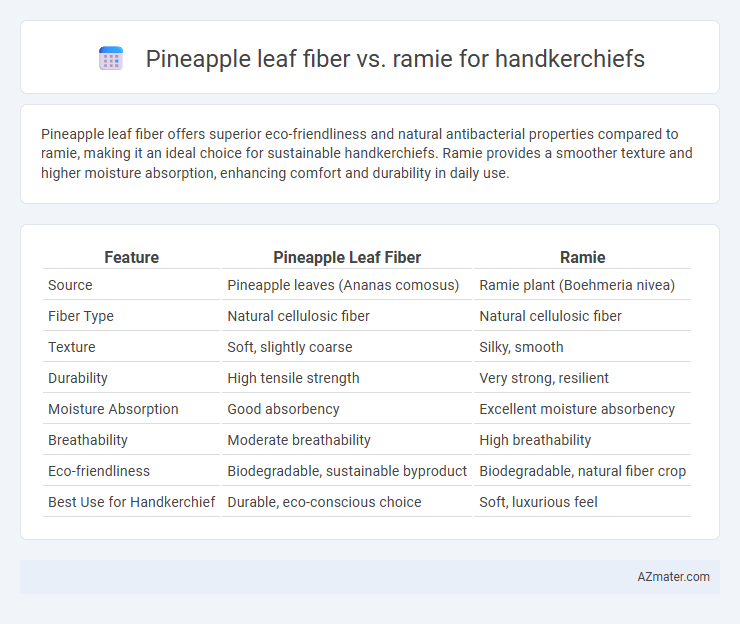 Pineapple leaf fiber vs. ramie for handkerchiefs

Pineapple leaf fiber offers superior eco-friendliness and natural antibacterial properties compared to ramie, making it an ideal choice for sustainable handkerchiefs. Ramie provides a smoother texture and higher moisture absorption, enhancing comfort and durability in daily use.

| Feature | Pineapple Leaf Fiber | Ramie |
|---|---|---|
| Source | Pineapple leaves (Ananas comosus) | Ramie plant (Boehmeria nivea) |
| Fiber Type | Natural cellulosic fiber | Natural cellulosic fiber |
| Texture | Soft, slightly coarse | Silky, smooth |
| Durability | High tensile strength | Very strong, resilient |
| Moisture Absorption | Good absorbency | Excellent moisture absorbency |
| Breathability | Moderate breathability | High breathability |
| Eco-friendliness | Biodegradable, sustainable byproduct | Biodegradable, natural fiber crop |
| Best Use for Handkerchief | Durable, eco-conscious choice | Soft, luxurious feel |

AZmater.com