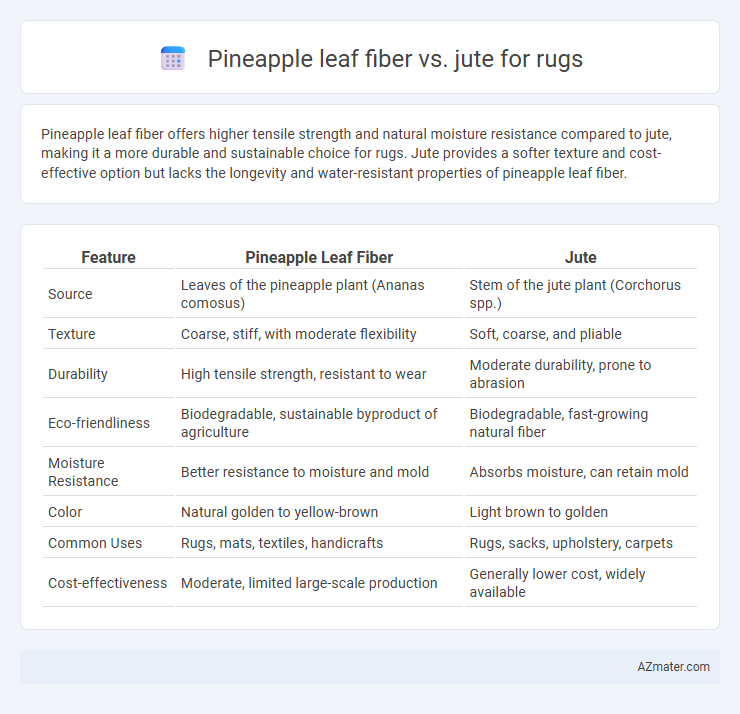 Pineapple leaf fiber vs. jute for rugs

Pineapple leaf fiber offers higher tensile strength and natural moisture resistance compared to jute, making it a more durable and sustainable choice for rugs. Jute provides a softer texture and cost-effective option but lacks the longevity and water-resistant properties of pineapple leaf fiber.

| Feature | Pineapple Leaf Fiber | Jute |
|---|---|---|
| Source | Leaves of the pineapple plant (Ananas comosus) | Stem of the jute plant (Corchorus spp.) |
| Texture | Coarse, stiff, with moderate flexibility | Soft, coarse, and pliable |
| Durability | High tensile strength, resistant to wear | Moderate durability, prone to abrasion |
| Eco-friendliness | Biodegradable, sustainable byproduct of agriculture | Biodegradable, fast-growing natural fiber |
| Moisture Resistance | Better resistance to moisture and mold | Absorbs moisture, can retain mold |
| Color | Natural golden to yellow-brown | Light brown to golden |
| Common Uses | Rugs, mats, textiles, handicrafts | Rugs, sacks, upholstery, carpets |
| Cost-effectiveness | Moderate, limited large-scale production | Generally lower cost, widely available |

AZmater.com