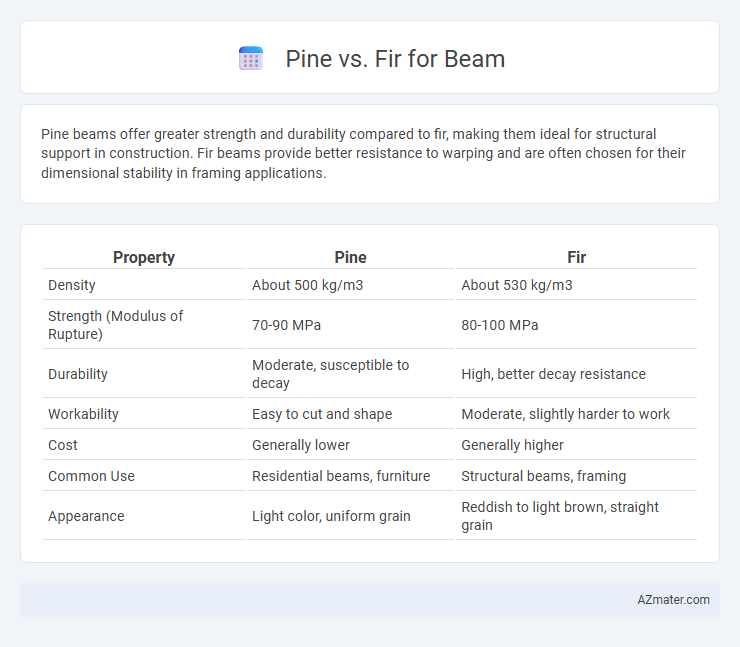 Pine vs. Fir for Beam

Pine beams offer greater strength and durability compared to fir, making them ideal for structural support in construction. Fir beams provide better resistance to warping and are often chosen for their dimensional stability in framing applications.

| Property | Pine | Fir |
|---|---|---|
| Density | About 500 kg/m3 | About 530 kg/m3 |
| Strength (Modulus of Rupture) | 70-90 MPa | 80-100 MPa |
| Durability | Moderate, susceptible to decay | High, better decay resistance |
| Workability | Easy to cut and shape | Moderate, slightly harder to work |
| Cost | Generally lower | Generally higher |
| Common Use | Residential beams, furniture | Structural beams, framing |
| Appearance | Light color, uniform grain | Reddish to light brown, straight grain |

AZmater.com