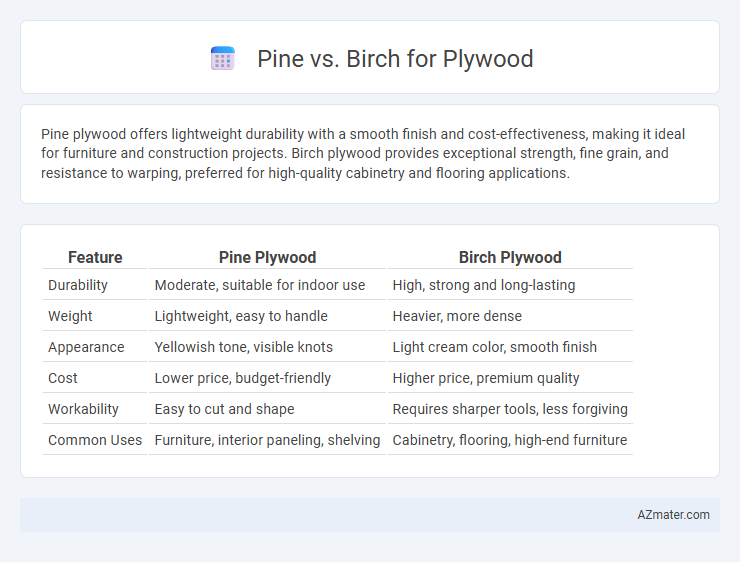 Pine vs. Birch for Plywood

Pine plywood offers lightweight durability with a smooth finish and cost-effectiveness, making it ideal for furniture and construction projects. Birch plywood provides exceptional strength, fine grain, and resistance to warping, preferred for high-quality cabinetry and flooring applications.

| Feature | Pine Plywood | Birch Plywood |
|---|---|---|
| Durability | Moderate, suitable for indoor use | High, strong and long-lasting |
| Weight | Lightweight, easy to handle | Heavier, more dense |
| Appearance | Yellowish tone, visible knots | Light cream color, smooth finish |
| Cost | Lower price, budget-friendly | Higher price, premium quality |
| Workability | Easy to cut and shape | Requires sharper tools, less forgiving |
| Common Uses | Furniture, interior paneling, shelving | Cabinetry, flooring, high-end furniture |

AZmater.com