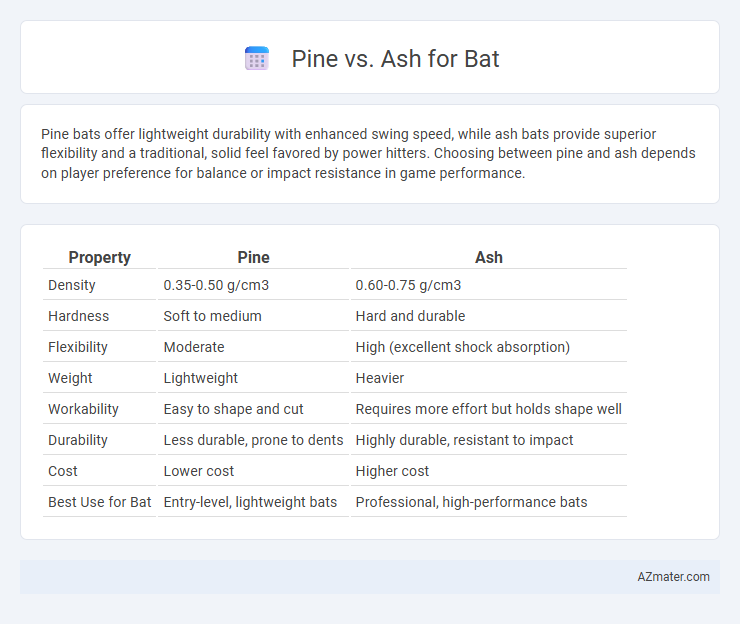 Pine vs. Ash for Bat

Pine bats offer lightweight durability with enhanced swing speed, while ash bats provide superior flexibility and a traditional, solid feel favored by power hitters. Choosing between pine and ash depends on player preference for balance or impact resistance in game performance.

| Property | Pine | Ash |
|---|---|---|
| Density | 0.35-0.50 g/cm3 | 0.60-0.75 g/cm3 |
| Hardness | Soft to medium | Hard and durable |
| Flexibility | Moderate | High (excellent shock absorption) |
| Weight | Lightweight | Heavier |
| Workability | Easy to shape and cut | Requires more effort but holds shape well |
| Durability | Less durable, prone to dents | Highly durable, resistant to impact |
| Cost | Lower cost | Higher cost |
| Best Use for Bat | Entry-level, lightweight bats | Professional, high-performance bats |

AZmater.com