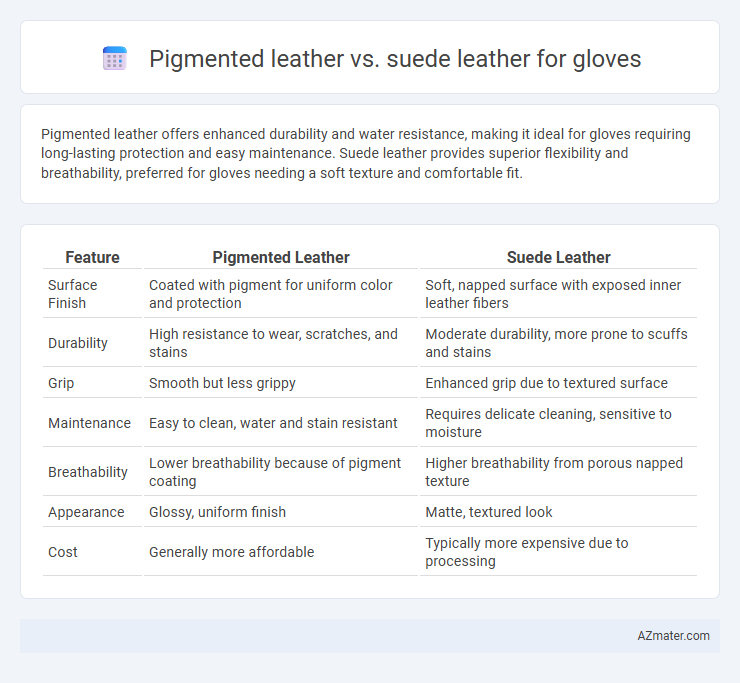 Pigmented leather vs. suede leather for gloves

Pigmented leather offers enhanced durability and water resistance, making it ideal for gloves requiring long-lasting protection and easy maintenance. Suede leather provides superior flexibility and breathability, preferred for gloves needing a soft texture and comfortable fit.

| Feature | Pigmented Leather | Suede Leather |
|---|---|---|
| Surface Finish | Coated with pigment for uniform color and protection | Soft, napped surface with exposed inner leather fibers |
| Durability | High resistance to wear, scratches, and stains | Moderate durability, more prone to scuffs and stains |
| Grip | Smooth but less grippy | Enhanced grip due to textured surface |
| Maintenance | Easy to clean, water and stain resistant | Requires delicate cleaning, sensitive to moisture |
| Breathability | Lower breathability because of pigment coating | Higher breathability from porous napped texture |
| Appearance | Glossy, uniform finish | Matte, textured look |
| Cost | Generally more affordable | Typically more expensive due to processing |

AZmater.com