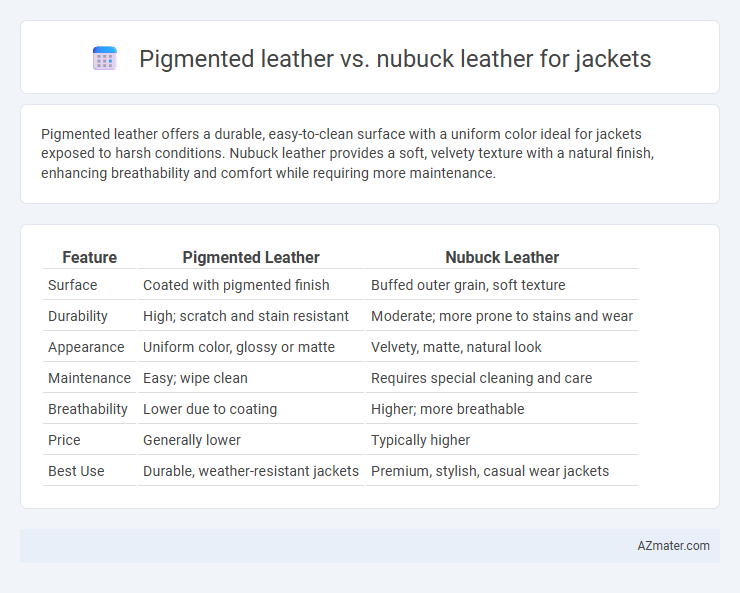 Pigmented leather vs. nubuck leather for jackets

Pigmented leather offers a durable, easy-to-clean surface with a uniform color ideal for jackets exposed to harsh conditions. Nubuck leather provides a soft, velvety texture with a natural finish, enhancing breathability and comfort while requiring more maintenance.

| Feature | Pigmented Leather | Nubuck Leather |
|---|---|---|
| Surface | Coated with pigmented finish | Buffed outer grain, soft texture |
| Durability | High; scratch and stain resistant | Moderate; more prone to stains and wear |
| Appearance | Uniform color, glossy or matte | Velvety, matte, natural look |
| Maintenance | Easy; wipe clean | Requires special cleaning and care |
| Breathability | Lower due to coating | Higher; more breathable |
| Price | Generally lower | Typically higher |
| Best Use | Durable, weather-resistant jackets | Premium, stylish, casual wear jackets |

AZmater.com