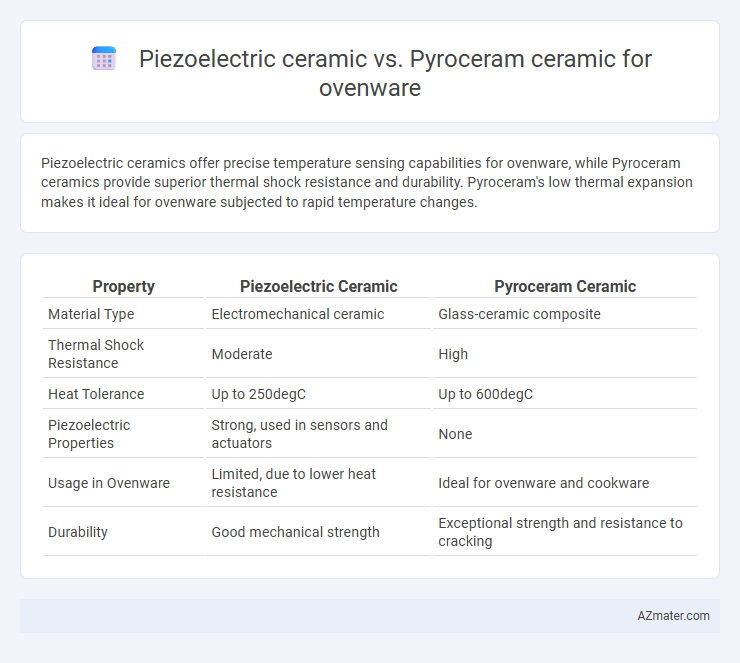 Piezoelectric ceramic vs. Pyroceram ceramic for ovenware

Piezoelectric ceramics offer precise temperature sensing capabilities for ovenware, while Pyroceram ceramics provide superior thermal shock resistance and durability. Pyroceram's low thermal expansion makes it ideal for ovenware subjected to rapid temperature changes.

| Property | Piezoelectric Ceramic | Pyroceram Ceramic |
|---|---|---|
| Material Type | Electromechanical ceramic | Glass-ceramic composite |
| Thermal Shock Resistance | Moderate | High |
| Heat Tolerance | Up to 250degC | Up to 600degC |
| Piezoelectric Properties | Strong, used in sensors and actuators | None |
| Usage in Ovenware | Limited, due to lower heat resistance | Ideal for ovenware and cookware |
| Durability | Good mechanical strength | Exceptional strength and resistance to cracking |

AZmater.com