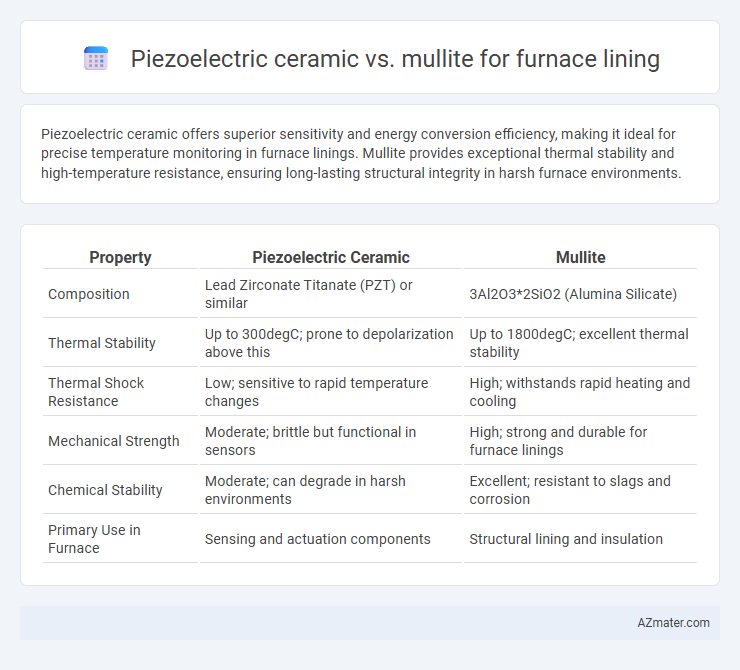 Piezoelectric ceramic vs. mullite for furnace lining

Piezoelectric ceramic offers superior sensitivity and energy conversion efficiency, making it ideal for precise temperature monitoring in furnace linings. Mullite provides exceptional thermal stability and high-temperature resistance, ensuring long-lasting structural integrity in harsh furnace environments.

| Property | Piezoelectric Ceramic | Mullite |
|---|---|---|
| Composition | Lead Zirconate Titanate (PZT) or similar | 3Al2O3*2SiO2 (Alumina Silicate) |
| Thermal Stability | Up to 300degC; prone to depolarization above this | Up to 1800degC; excellent thermal stability |
| Thermal Shock Resistance | Low; sensitive to rapid temperature changes | High; withstands rapid heating and cooling |
| Mechanical Strength | Moderate; brittle but functional in sensors | High; strong and durable for furnace linings |
| Chemical Stability | Moderate; can degrade in harsh environments | Excellent; resistant to slags and corrosion |
| Primary Use in Furnace | Sensing and actuation components | Structural lining and insulation |

AZmater.com