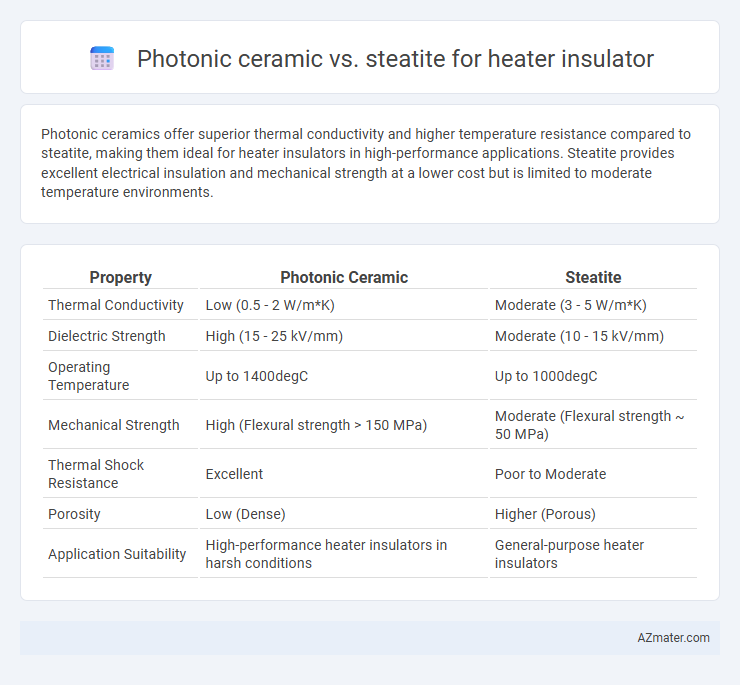 Photonic ceramic vs. steatite for heater insulator

Photonic ceramics offer superior thermal conductivity and higher temperature resistance compared to steatite, making them ideal for heater insulators in high-performance applications. Steatite provides excellent electrical insulation and mechanical strength at a lower cost but is limited to moderate temperature environments.

| Property | Photonic Ceramic | Steatite |
|---|---|---|
| Thermal Conductivity | Low (0.5 - 2 W/m*K) | Moderate (3 - 5 W/m*K) |
| Dielectric Strength | High (15 - 25 kV/mm) | Moderate (10 - 15 kV/mm) |
| Operating Temperature | Up to 1400degC | Up to 1000degC |
| Mechanical Strength | High (Flexural strength > 150 MPa) | Moderate (Flexural strength ~ 50 MPa) |
| Thermal Shock Resistance | Excellent | Poor to Moderate |
| Porosity | Low (Dense) | Higher (Porous) |
| Application Suitability | High-performance heater insulators in harsh conditions | General-purpose heater insulators |

AZmater.com