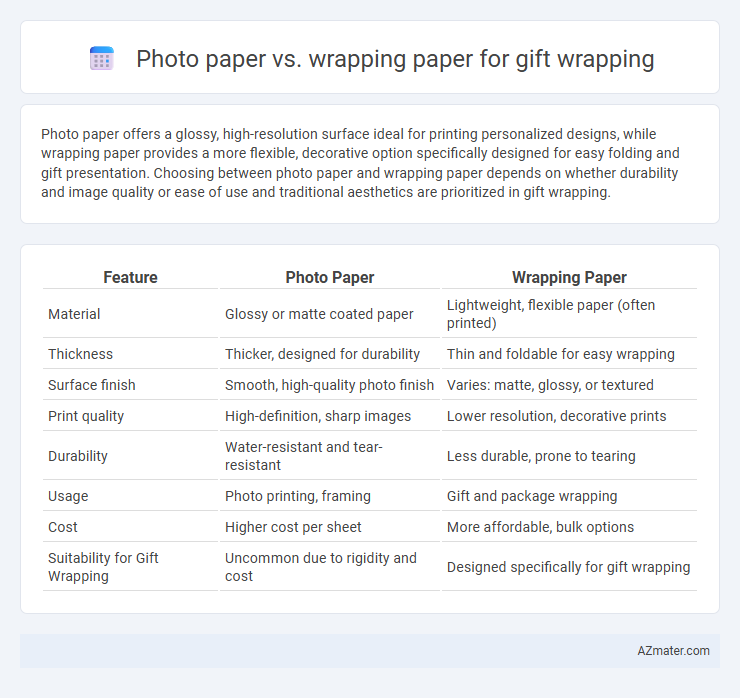 Photo paper vs. wrapping paper for gift wrapping

Photo paper offers a glossy, high-resolution surface ideal for printing personalized designs, while wrapping paper provides a more flexible, decorative option specifically designed for easy folding and gift presentation. Choosing between photo paper and wrapping paper depends on whether durability and image quality or ease of use and traditional aesthetics are prioritized in gift wrapping.

| Feature | Photo Paper | Wrapping Paper |
|---|---|---|
| Material | Glossy or matte coated paper | Lightweight, flexible paper (often printed) |
| Thickness | Thicker, designed for durability | Thin and foldable for easy wrapping |
| Surface finish | Smooth, high-quality photo finish | Varies: matte, glossy, or textured |
| Print quality | High-definition, sharp images | Lower resolution, decorative prints |
| Durability | Water-resistant and tear-resistant | Less durable, prone to tearing |
| Usage | Photo printing, framing | Gift and package wrapping |
| Cost | Higher cost per sheet | More affordable, bulk options |
| Suitability for Gift Wrapping | Uncommon due to rigidity and cost | Designed specifically for gift wrapping |

AZmater.com