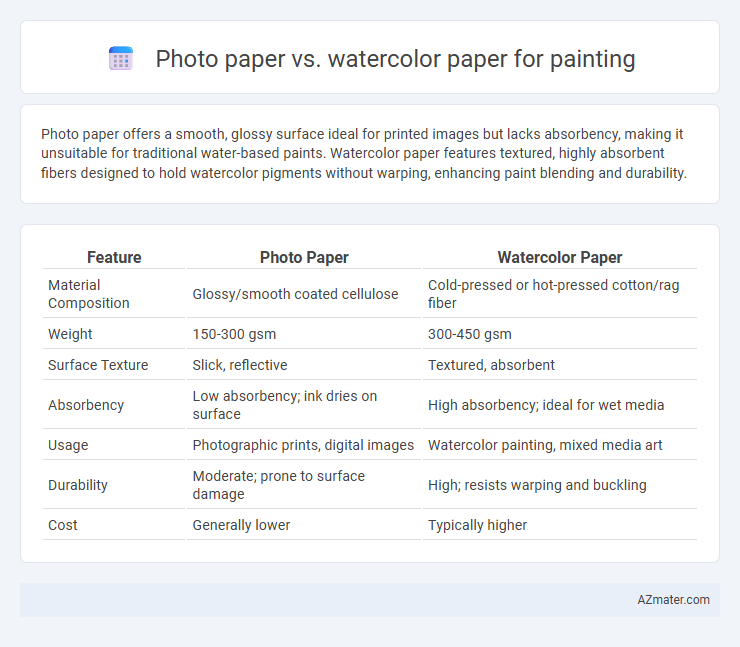 Photo paper vs. watercolor paper for painting

Photo paper offers a smooth, glossy surface ideal for printed images but lacks absorbency, making it unsuitable for traditional water-based paints. Watercolor paper features textured, highly absorbent fibers designed to hold watercolor pigments without warping, enhancing paint blending and durability.

| Feature | Photo Paper | Watercolor Paper |
|---|---|---|
| Material Composition | Glossy/smooth coated cellulose | Cold-pressed or hot-pressed cotton/rag fiber |
| Weight | 150-300 gsm | 300-450 gsm |
| Surface Texture | Slick, reflective | Textured, absorbent |
| Absorbency | Low absorbency; ink dries on surface | High absorbency; ideal for wet media |
| Usage | Photographic prints, digital images | Watercolor painting, mixed media art |
| Durability | Moderate; prone to surface damage | High; resists warping and buckling |
| Cost | Generally lower | Typically higher |

AZmater.com