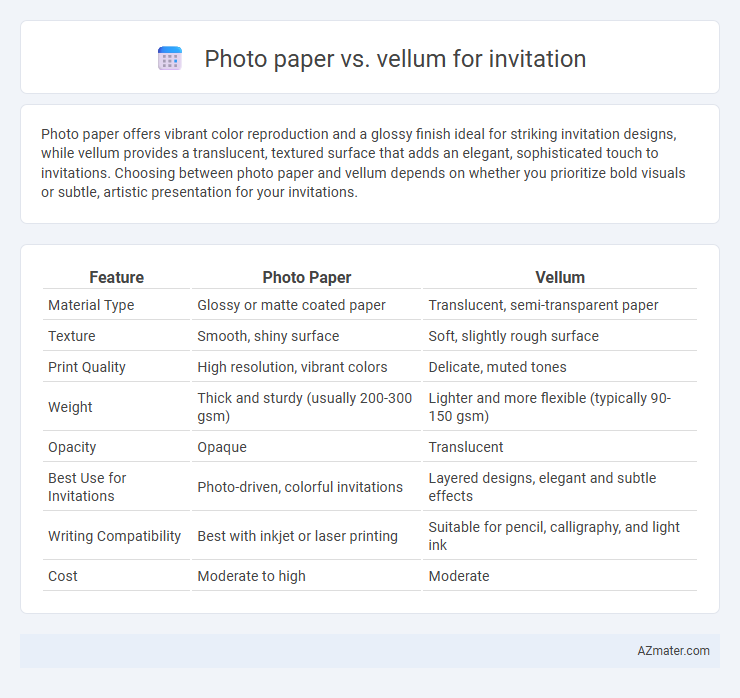 Photo paper vs. vellum for invitation

Photo paper offers vibrant color reproduction and a glossy finish ideal for striking invitation designs, while vellum provides a translucent, textured surface that adds an elegant, sophisticated touch to invitations. Choosing between photo paper and vellum depends on whether you prioritize bold visuals or subtle, artistic presentation for your invitations.

| Feature | Photo Paper | Vellum |
|---|---|---|
| Material Type | Glossy or matte coated paper | Translucent, semi-transparent paper |
| Texture | Smooth, shiny surface | Soft, slightly rough surface |
| Print Quality | High resolution, vibrant colors | Delicate, muted tones |
| Weight | Thick and sturdy (usually 200-300 gsm) | Lighter and more flexible (typically 90-150 gsm) |
| Opacity | Opaque | Translucent |
| Best Use for Invitations | Photo-driven, colorful invitations | Layered designs, elegant and subtle effects |
| Writing Compatibility | Best with inkjet or laser printing | Suitable for pencil, calligraphy, and light ink |
| Cost | Moderate to high | Moderate |

AZmater.com