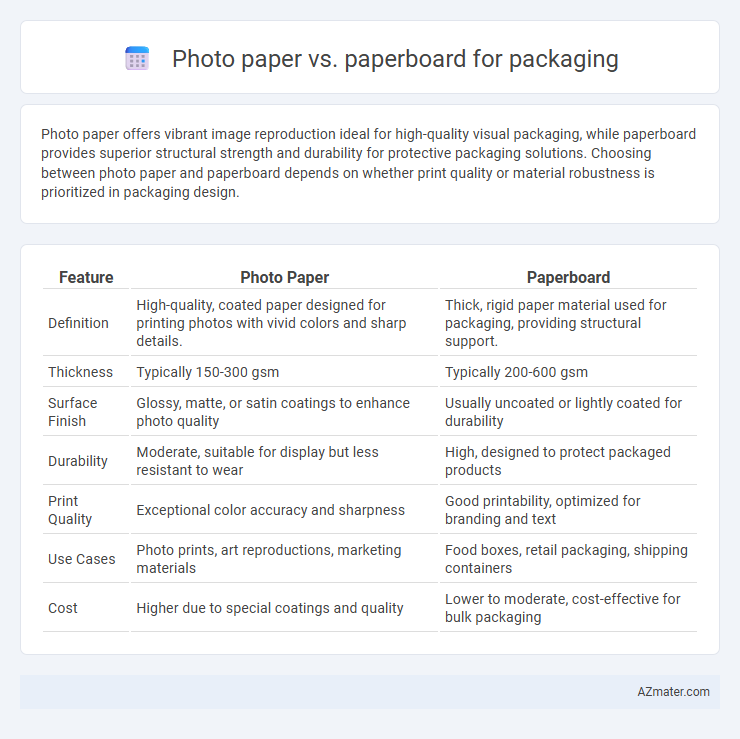 Photo paper vs. paperboard for packaging

Photo paper offers vibrant image reproduction ideal for high-quality visual packaging, while paperboard provides superior structural strength and durability for protective packaging solutions. Choosing between photo paper and paperboard depends on whether print quality or material robustness is prioritized in packaging design.

| Feature | Photo Paper | Paperboard |
|---|---|---|
| Definition | High-quality, coated paper designed for printing photos with vivid colors and sharp details. | Thick, rigid paper material used for packaging, providing structural support. |
| Thickness | Typically 150-300 gsm | Typically 200-600 gsm |
| Surface Finish | Glossy, matte, or satin coatings to enhance photo quality | Usually uncoated or lightly coated for durability |
| Durability | Moderate, suitable for display but less resistant to wear | High, designed to protect packaged products |
| Print Quality | Exceptional color accuracy and sharpness | Good printability, optimized for branding and text |
| Use Cases | Photo prints, art reproductions, marketing materials | Food boxes, retail packaging, shipping containers |
| Cost | Higher due to special coatings and quality | Lower to moderate, cost-effective for bulk packaging |

AZmater.com