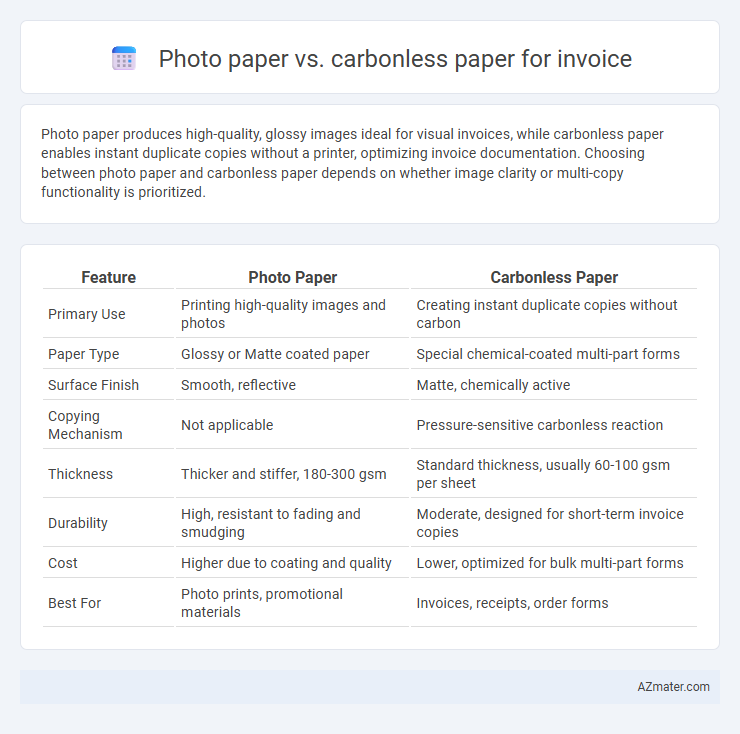 Photo paper vs. carbonless paper for invoice

Photo paper produces high-quality, glossy images ideal for visual invoices, while carbonless paper enables instant duplicate copies without a printer, optimizing invoice documentation. Choosing between photo paper and carbonless paper depends on whether image clarity or multi-copy functionality is prioritized.

| Feature | Photo Paper | Carbonless Paper |
|---|---|---|
| Primary Use | Printing high-quality images and photos | Creating instant duplicate copies without carbon |
| Paper Type | Glossy or Matte coated paper | Special chemical-coated multi-part forms |
| Surface Finish | Smooth, reflective | Matte, chemically active |
| Copying Mechanism | Not applicable | Pressure-sensitive carbonless reaction |
| Thickness | Thicker and stiffer, 180-300 gsm | Standard thickness, usually 60-100 gsm per sheet |
| Durability | High, resistant to fading and smudging | Moderate, designed for short-term invoice copies |
| Cost | Higher due to coating and quality | Lower, optimized for bulk multi-part forms |
| Best For | Photo prints, promotional materials | Invoices, receipts, order forms |

AZmater.com