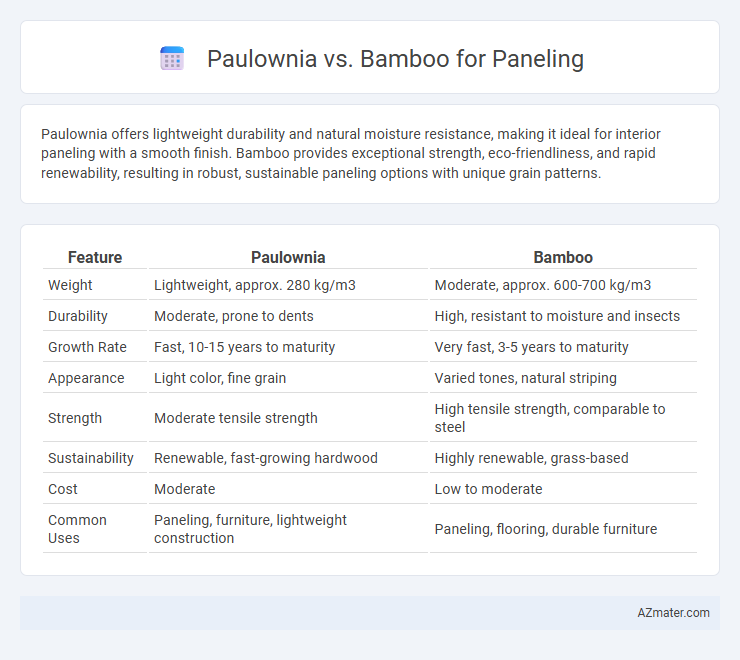 Paulownia vs. Bamboo for Paneling

Paulownia offers lightweight durability and natural moisture resistance, making it ideal for interior paneling with a smooth finish. Bamboo provides exceptional strength, eco-friendliness, and rapid renewability, resulting in robust, sustainable paneling options with unique grain patterns.

| Feature | Paulownia | Bamboo |
|---|---|---|
| Weight | Lightweight, approx. 280 kg/m3 | Moderate, approx. 600-700 kg/m3 |
| Durability | Moderate, prone to dents | High, resistant to moisture and insects |
| Growth Rate | Fast, 10-15 years to maturity | Very fast, 3-5 years to maturity |
| Appearance | Light color, fine grain | Varied tones, natural striping |
| Strength | Moderate tensile strength | High tensile strength, comparable to steel |
| Sustainability | Renewable, fast-growing hardwood | Highly renewable, grass-based |
| Cost | Moderate | Low to moderate |
| Common Uses | Paneling, furniture, lightweight construction | Paneling, flooring, durable furniture |

AZmater.com