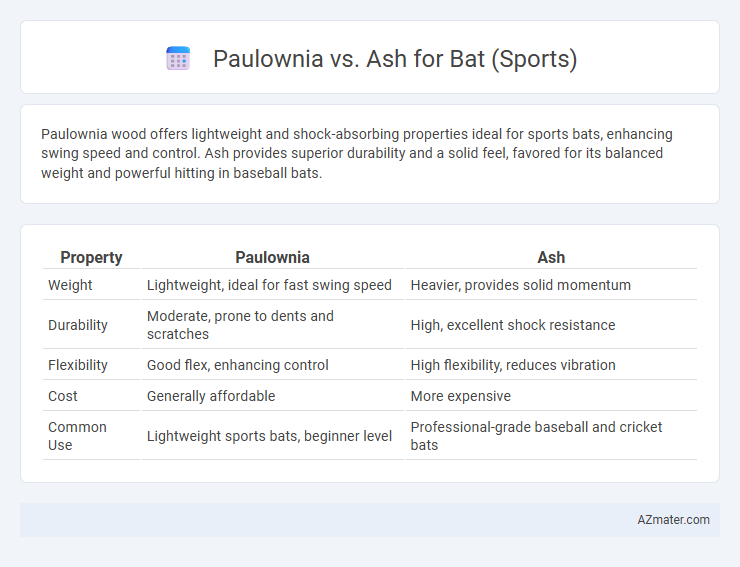 Paulownia vs. Ash for Bat (Sports)

Paulownia wood offers lightweight and shock-absorbing properties ideal for sports bats, enhancing swing speed and control. Ash provides superior durability and a solid feel, favored for its balanced weight and powerful hitting in baseball bats.

| Property | Paulownia | Ash |
|---|---|---|
| Weight | Lightweight, ideal for fast swing speed | Heavier, provides solid momentum |
| Durability | Moderate, prone to dents and scratches | High, excellent shock resistance |
| Flexibility | Good flex, enhancing control | High flexibility, reduces vibration |
| Cost | Generally affordable | More expensive |
| Common Use | Lightweight sports bats, beginner level | Professional-grade baseball and cricket bats |

AZmater.com