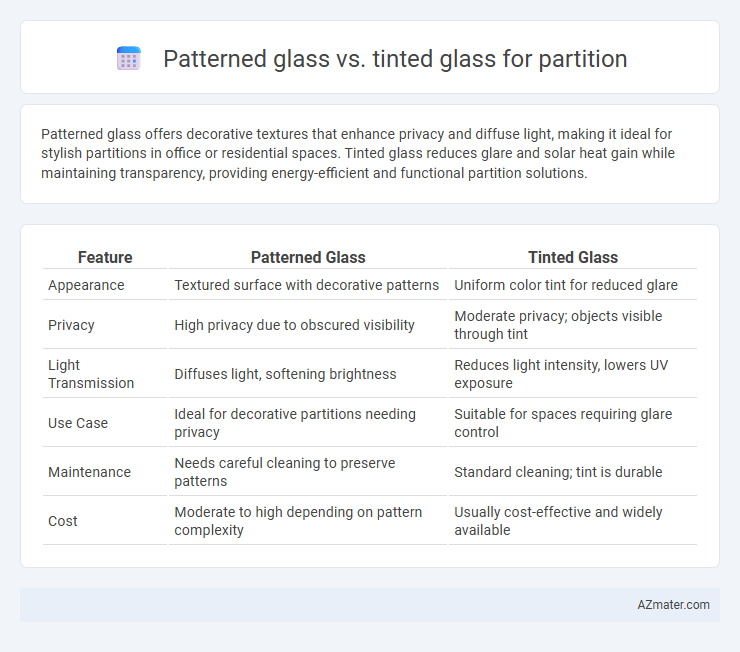 Patterned glass vs. tinted glass for partition

Patterned glass offers decorative textures that enhance privacy and diffuse light, making it ideal for stylish partitions in office or residential spaces. Tinted glass reduces glare and solar heat gain while maintaining transparency, providing energy-efficient and functional partition solutions.

| Feature | Patterned Glass | Tinted Glass |
|---|---|---|
| Appearance | Textured surface with decorative patterns | Uniform color tint for reduced glare |
| Privacy | High privacy due to obscured visibility | Moderate privacy; objects visible through tint |
| Light Transmission | Diffuses light, softening brightness | Reduces light intensity, lowers UV exposure |
| Use Case | Ideal for decorative partitions needing privacy | Suitable for spaces requiring glare control |
| Maintenance | Needs careful cleaning to preserve patterns | Standard cleaning; tint is durable |
| Cost | Moderate to high depending on pattern complexity | Usually cost-effective and widely available |

AZmater.com