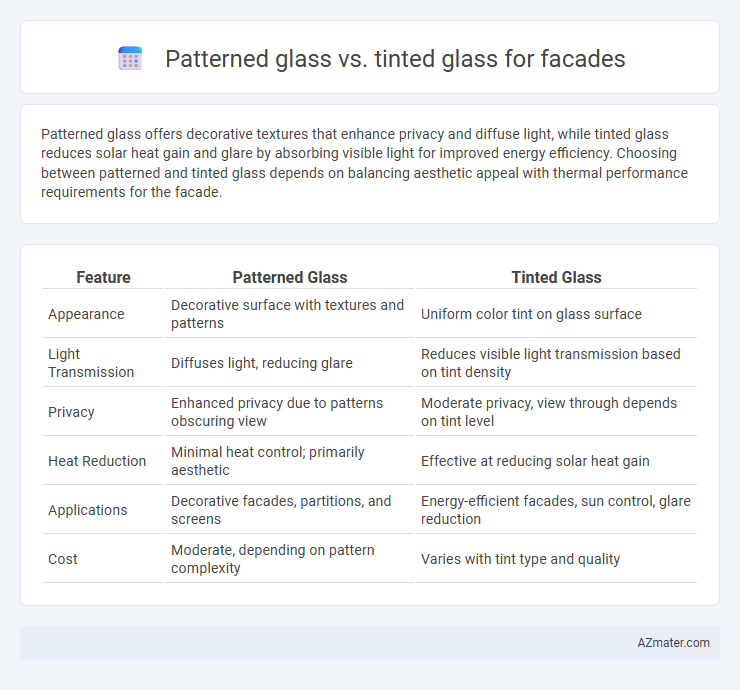 Patterned glass vs. tinted glass for facades

Patterned glass offers decorative textures that enhance privacy and diffuse light, while tinted glass reduces solar heat gain and glare by absorbing visible light for improved energy efficiency. Choosing between patterned and tinted glass depends on balancing aesthetic appeal with thermal performance requirements for the facade.

| Feature | Patterned Glass | Tinted Glass |
|---|---|---|
| Appearance | Decorative surface with textures and patterns | Uniform color tint on glass surface |
| Light Transmission | Diffuses light, reducing glare | Reduces visible light transmission based on tint density |
| Privacy | Enhanced privacy due to patterns obscuring view | Moderate privacy, view through depends on tint level |
| Heat Reduction | Minimal heat control; primarily aesthetic | Effective at reducing solar heat gain |
| Applications | Decorative facades, partitions, and screens | Energy-efficient facades, sun control, glare reduction |
| Cost | Moderate, depending on pattern complexity | Varies with tint type and quality |

AZmater.com