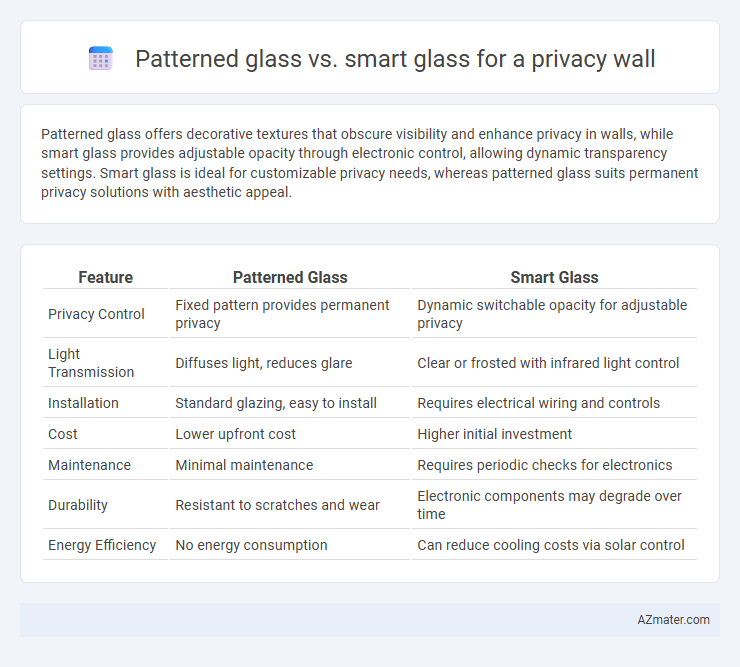 Patterned glass vs. smart glass for a privacy wall

Patterned glass offers decorative textures that obscure visibility and enhance privacy in walls, while smart glass provides adjustable opacity through electronic control, allowing dynamic transparency settings. Smart glass is ideal for customizable privacy needs, whereas patterned glass suits permanent privacy solutions with aesthetic appeal.

| Feature | Patterned Glass | Smart Glass |
|---|---|---|
| Privacy Control | Fixed pattern provides permanent privacy | Dynamic switchable opacity for adjustable privacy |
| Light Transmission | Diffuses light, reduces glare | Clear or frosted with infrared light control |
| Installation | Standard glazing, easy to install | Requires electrical wiring and controls |
| Cost | Lower upfront cost | Higher initial investment |
| Maintenance | Minimal maintenance | Requires periodic checks for electronics |
| Durability | Resistant to scratches and wear | Electronic components may degrade over time |
| Energy Efficiency | No energy consumption | Can reduce cooling costs via solar control |

AZmater.com