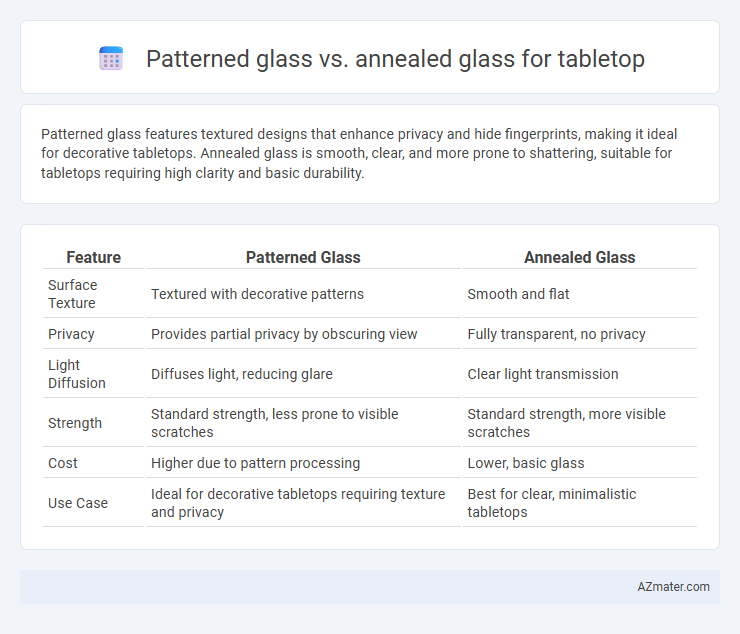 Patterned glass vs. annealed glass for tabletop

Patterned glass features textured designs that enhance privacy and hide fingerprints, making it ideal for decorative tabletops. Annealed glass is smooth, clear, and more prone to shattering, suitable for tabletops requiring high clarity and basic durability.

| Feature | Patterned Glass | Annealed Glass |
|---|---|---|
| Surface Texture | Textured with decorative patterns | Smooth and flat |
| Privacy | Provides partial privacy by obscuring view | Fully transparent, no privacy |
| Light Diffusion | Diffuses light, reducing glare | Clear light transmission |
| Strength | Standard strength, less prone to visible scratches | Standard strength, more visible scratches |
| Cost | Higher due to pattern processing | Lower, basic glass |
| Use Case | Ideal for decorative tabletops requiring texture and privacy | Best for clear, minimalistic tabletops |

AZmater.com