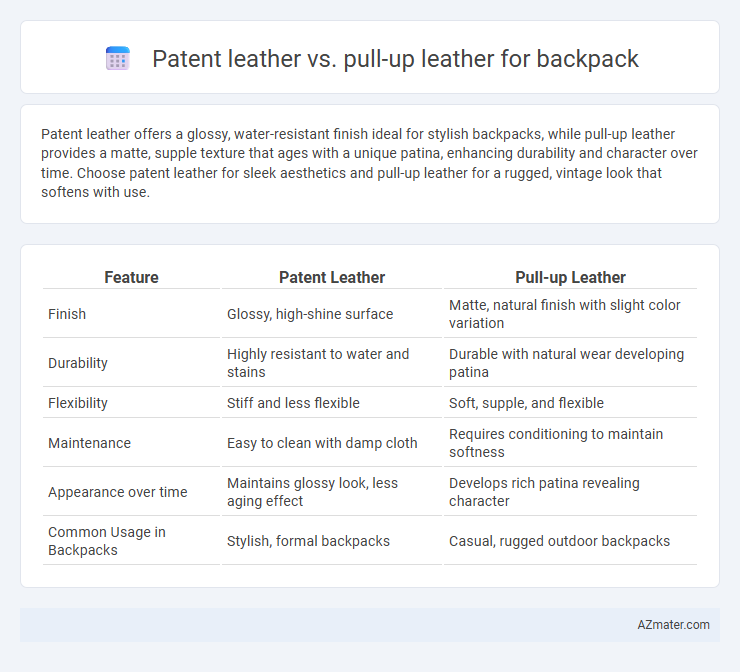 Patent leather vs. pull-up leather for backpack

Patent leather offers a glossy, water-resistant finish ideal for stylish backpacks, while pull-up leather provides a matte, supple texture that ages with a unique patina, enhancing durability and character over time. Choose patent leather for sleek aesthetics and pull-up leather for a rugged, vintage look that softens with use.

| Feature | Patent Leather | Pull-up Leather |
|---|---|---|
| Finish | Glossy, high-shine surface | Matte, natural finish with slight color variation |
| Durability | Highly resistant to water and stains | Durable with natural wear developing patina |
| Flexibility | Stiff and less flexible | Soft, supple, and flexible |
| Maintenance | Easy to clean with damp cloth | Requires conditioning to maintain softness |
| Appearance over time | Maintains glossy look, less aging effect | Develops rich patina revealing character |
| Common Usage in Backpacks | Stylish, formal backpacks | Casual, rugged outdoor backpacks |

AZmater.com