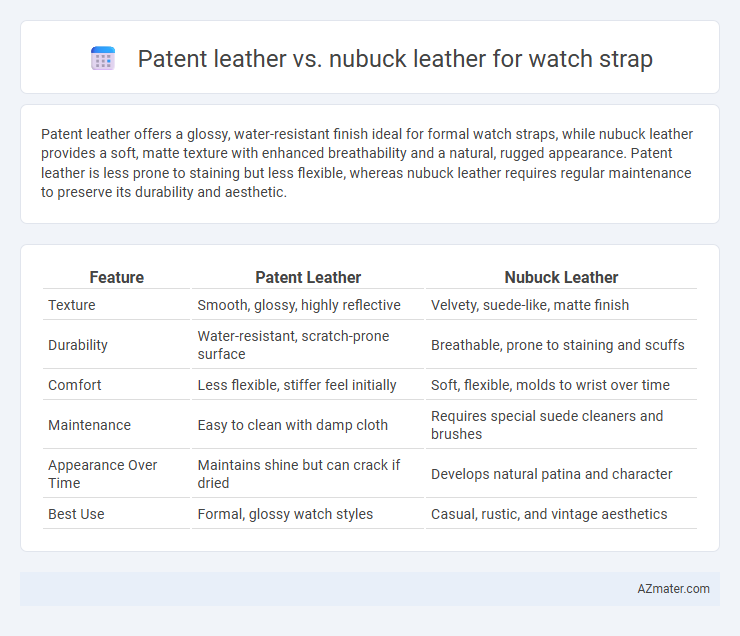 Patent leather vs. nubuck leather for watch strap

Patent leather offers a glossy, water-resistant finish ideal for formal watch straps, while nubuck leather provides a soft, matte texture with enhanced breathability and a natural, rugged appearance. Patent leather is less prone to staining but less flexible, whereas nubuck leather requires regular maintenance to preserve its durability and aesthetic.

| Feature | Patent Leather | Nubuck Leather |
|---|---|---|
| Texture | Smooth, glossy, highly reflective | Velvety, suede-like, matte finish |
| Durability | Water-resistant, scratch-prone surface | Breathable, prone to staining and scuffs |
| Comfort | Less flexible, stiffer feel initially | Soft, flexible, molds to wrist over time |
| Maintenance | Easy to clean with damp cloth | Requires special suede cleaners and brushes |
| Appearance Over Time | Maintains shine but can crack if dried | Develops natural patina and character |
| Best Use | Formal, glossy watch styles | Casual, rustic, and vintage aesthetics |

AZmater.com