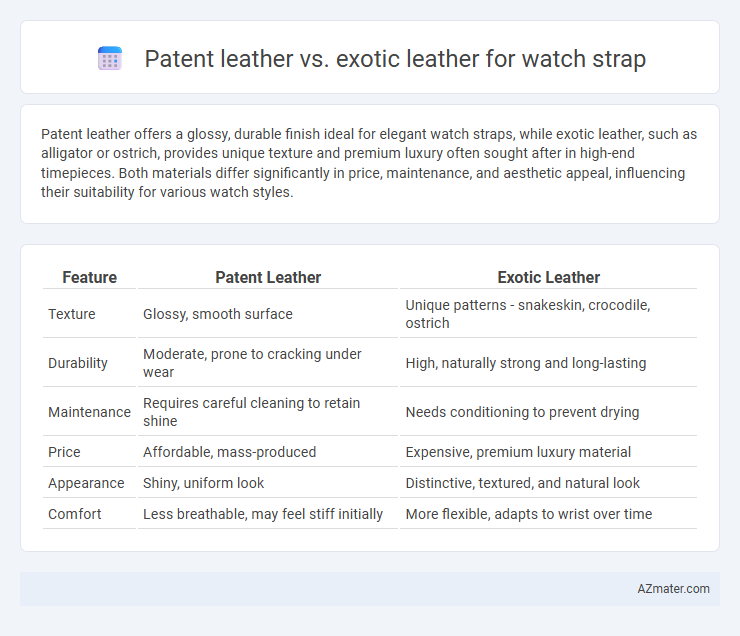 Patent leather vs. exotic leather for watch strap

Patent leather offers a glossy, durable finish ideal for elegant watch straps, while exotic leather, such as alligator or ostrich, provides unique texture and premium luxury often sought after in high-end timepieces. Both materials differ significantly in price, maintenance, and aesthetic appeal, influencing their suitability for various watch styles.

| Feature | Patent Leather | Exotic Leather |
|---|---|---|
| Texture | Glossy, smooth surface | Unique patterns - snakeskin, crocodile, ostrich |
| Durability | Moderate, prone to cracking under wear | High, naturally strong and long-lasting |
| Maintenance | Requires careful cleaning to retain shine | Needs conditioning to prevent drying |
| Price | Affordable, mass-produced | Expensive, premium luxury material |
| Appearance | Shiny, uniform look | Distinctive, textured, and natural look |
| Comfort | Less breathable, may feel stiff initially | More flexible, adapts to wrist over time |

AZmater.com