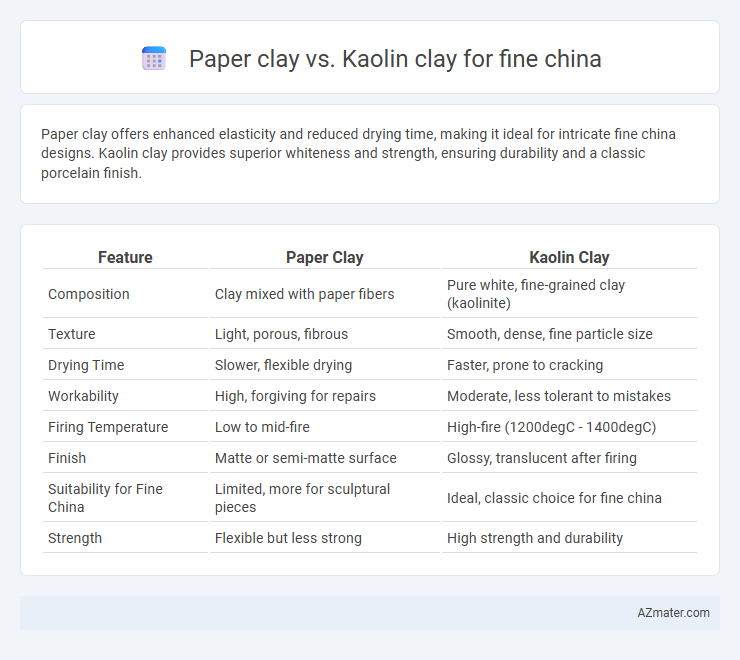 Paper clay vs. Kaolin clay for fine china

Paper clay offers enhanced elasticity and reduced drying time, making it ideal for intricate fine china designs. Kaolin clay provides superior whiteness and strength, ensuring durability and a classic porcelain finish.

| Feature | Paper Clay | Kaolin Clay |
|---|---|---|
| Composition | Clay mixed with paper fibers | Pure white, fine-grained clay (kaolinite) |
| Texture | Light, porous, fibrous | Smooth, dense, fine particle size |
| Drying Time | Slower, flexible drying | Faster, prone to cracking |
| Workability | High, forgiving for repairs | Moderate, less tolerant to mistakes |
| Firing Temperature | Low to mid-fire | High-fire (1200degC - 1400degC) |
| Finish | Matte or semi-matte surface | Glossy, translucent after firing |
| Suitability for Fine China | Limited, more for sculptural pieces | Ideal, classic choice for fine china |
| Strength | Flexible but less strong | High strength and durability |

AZmater.com