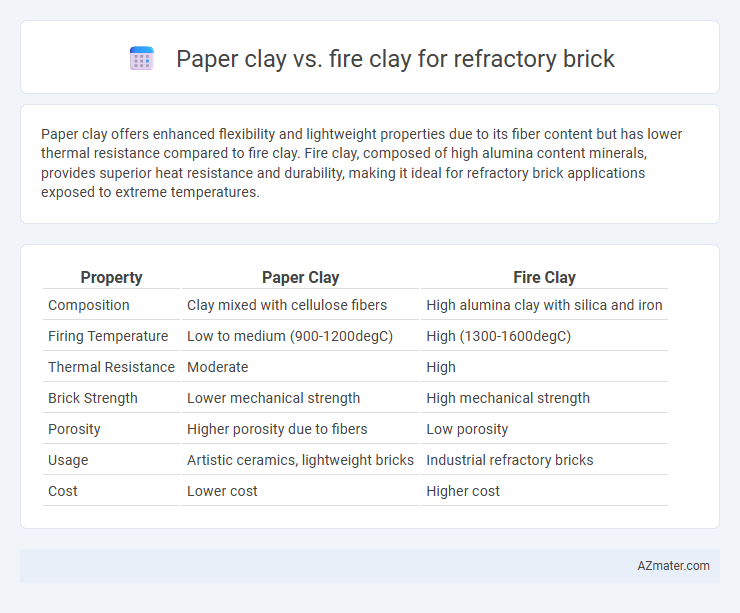 Paper clay vs. fire clay for refractory brick

Paper clay offers enhanced flexibility and lightweight properties due to its fiber content but has lower thermal resistance compared to fire clay. Fire clay, composed of high alumina content minerals, provides superior heat resistance and durability, making it ideal for refractory brick applications exposed to extreme temperatures.

| Property | Paper Clay | Fire Clay |
|---|---|---|
| Composition | Clay mixed with cellulose fibers | High alumina clay with silica and iron |
| Firing Temperature | Low to medium (900-1200degC) | High (1300-1600degC) |
| Thermal Resistance | Moderate | High |
| Brick Strength | Lower mechanical strength | High mechanical strength |
| Porosity | Higher porosity due to fibers | Low porosity |
| Usage | Artistic ceramics, lightweight bricks | Industrial refractory bricks |
| Cost | Lower cost | Higher cost |

AZmater.com