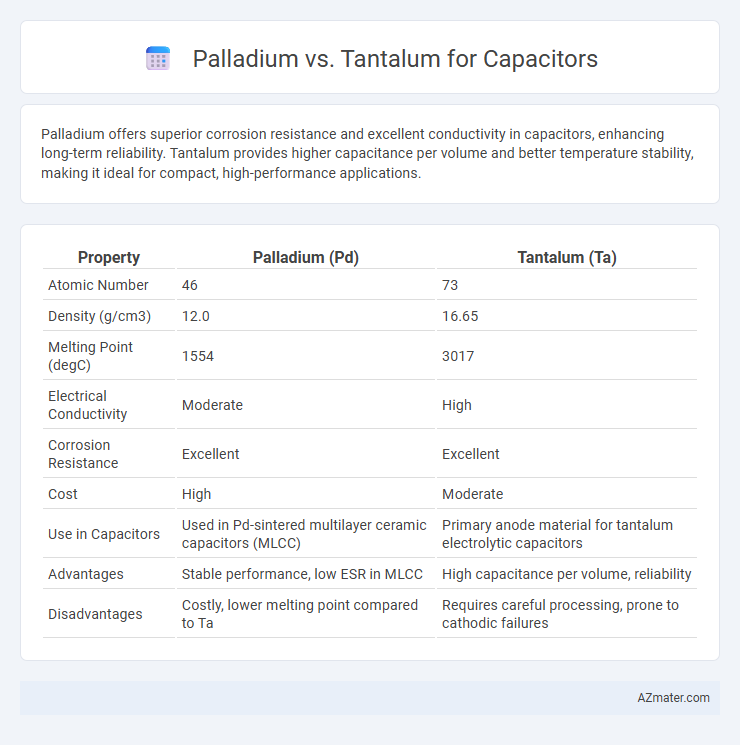 Palladium vs. Tantalum for Capacitors

Palladium offers superior corrosion resistance and excellent conductivity in capacitors, enhancing long-term reliability. Tantalum provides higher capacitance per volume and better temperature stability, making it ideal for compact, high-performance applications.

| Property | Palladium (Pd) | Tantalum (Ta) |
|---|---|---|
| Atomic Number | 46 | 73 |
| Density (g/cm3) | 12.0 | 16.65 |
| Melting Point (degC) | 1554 | 3017 |
| Electrical Conductivity | Moderate | High |
| Corrosion Resistance | Excellent | Excellent |
| Cost | High | Moderate |
| Use in Capacitors | Used in Pd-sintered multilayer ceramic capacitors (MLCC) | Primary anode material for tantalum electrolytic capacitors |
| Advantages | Stable performance, low ESR in MLCC | High capacitance per volume, reliability |
| Disadvantages | Costly, lower melting point compared to Ta | Requires careful processing, prone to cathodic failures |

AZmater.com