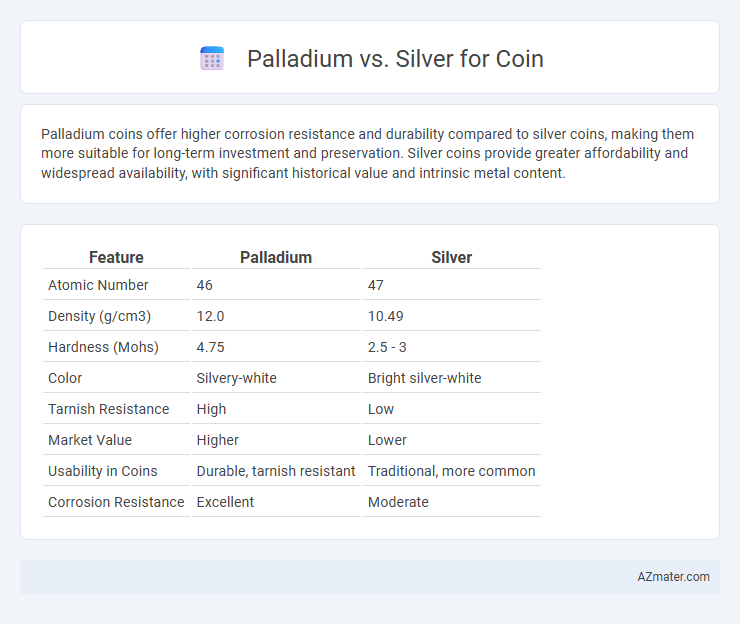 Palladium vs. Silver for Coin

Palladium coins offer higher corrosion resistance and durability compared to silver coins, making them more suitable for long-term investment and preservation. Silver coins provide greater affordability and widespread availability, with significant historical value and intrinsic metal content.

| Feature | Palladium | Silver |
|---|---|---|
| Atomic Number | 46 | 47 |
| Density (g/cm3) | 12.0 | 10.49 |
| Hardness (Mohs) | 4.75 | 2.5 - 3 |
| Color | Silvery-white | Bright silver-white |
| Tarnish Resistance | High | Low |
| Market Value | Higher | Lower |
| Usability in Coins | Durable, tarnish resistant | Traditional, more common |
| Corrosion Resistance | Excellent | Moderate |

AZmater.com