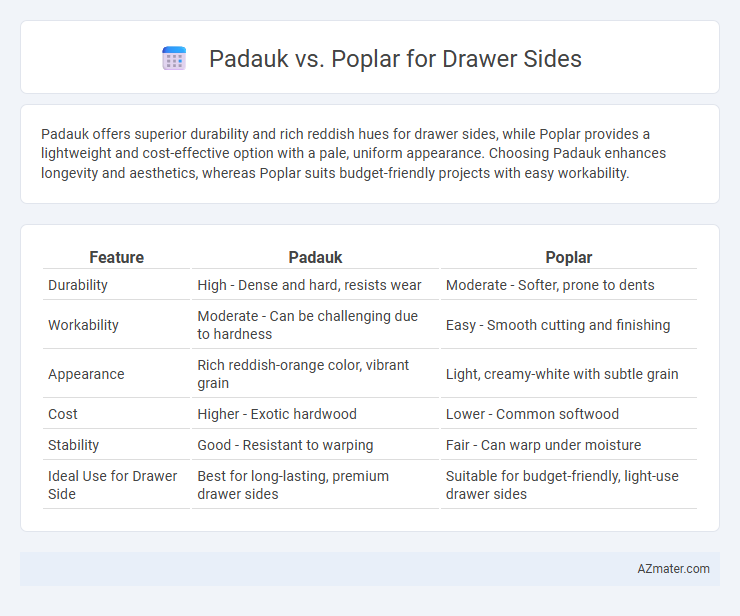 Padauk vs. Poplar for Drawer Sides

Padauk offers superior durability and rich reddish hues for drawer sides, while Poplar provides a lightweight and cost-effective option with a pale, uniform appearance. Choosing Padauk enhances longevity and aesthetics, whereas Poplar suits budget-friendly projects with easy workability.

| Feature | Padauk | Poplar |
|---|---|---|
| Durability | High - Dense and hard, resists wear | Moderate - Softer, prone to dents |
| Workability | Moderate - Can be challenging due to hardness | Easy - Smooth cutting and finishing |
| Appearance | Rich reddish-orange color, vibrant grain | Light, creamy-white with subtle grain |
| Cost | Higher - Exotic hardwood | Lower - Common softwood |
| Stability | Good - Resistant to warping | Fair - Can warp under moisture |
| Ideal Use for Drawer Side | Best for long-lasting, premium drawer sides | Suitable for budget-friendly, light-use drawer sides |

AZmater.com