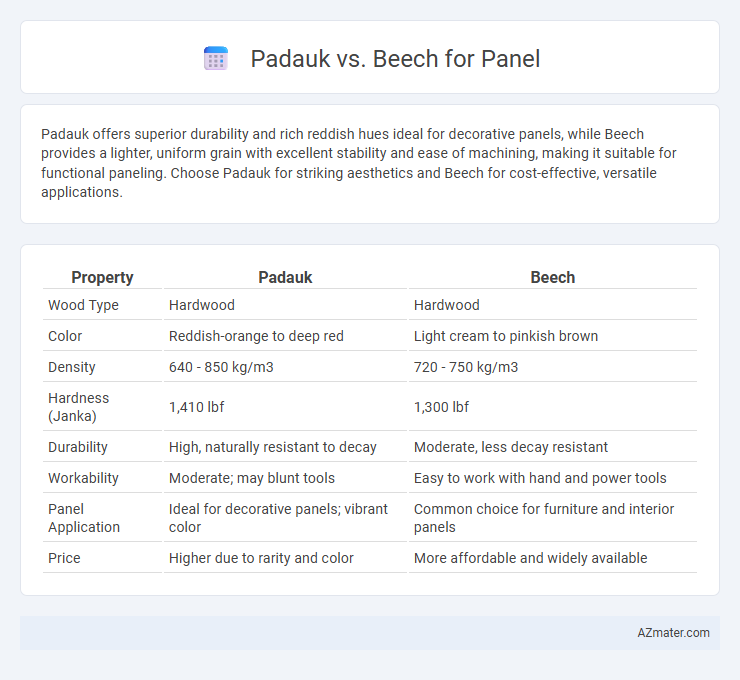 Padauk vs. Beech for Panel

Padauk offers superior durability and rich reddish hues ideal for decorative panels, while Beech provides a lighter, uniform grain with excellent stability and ease of machining, making it suitable for functional paneling. Choose Padauk for striking aesthetics and Beech for cost-effective, versatile applications.

| Property | Padauk | Beech |
|---|---|---|
| Wood Type | Hardwood | Hardwood |
| Color | Reddish-orange to deep red | Light cream to pinkish brown |
| Density | 640 - 850 kg/m3 | 720 - 750 kg/m3 |
| Hardness (Janka) | 1,410 lbf | 1,300 lbf |
| Durability | High, naturally resistant to decay | Moderate, less decay resistant |
| Workability | Moderate; may blunt tools | Easy to work with hand and power tools |
| Panel Application | Ideal for decorative panels; vibrant color | Common choice for furniture and interior panels |
| Price | Higher due to rarity and color | More affordable and widely available |

AZmater.com