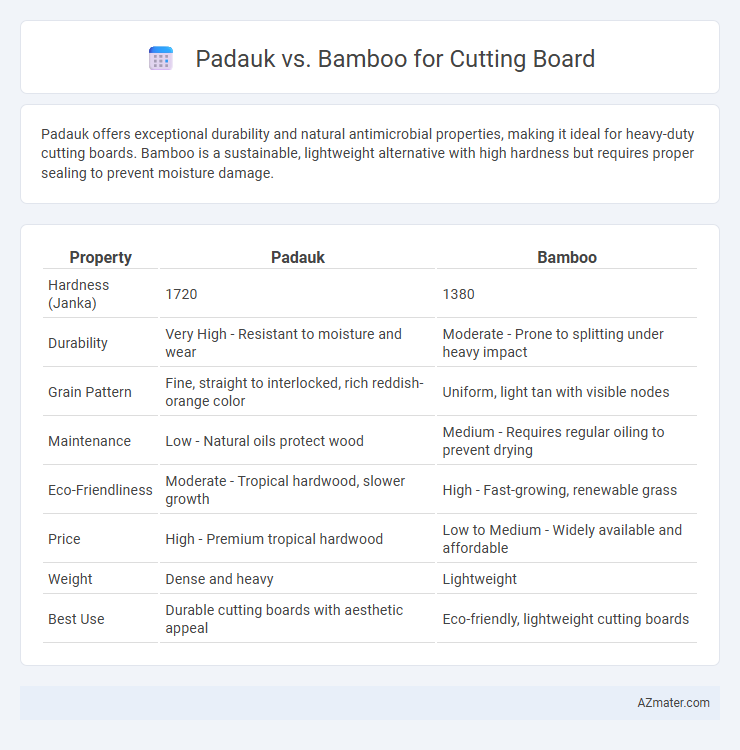 Padauk vs. Bamboo for Cutting Board

Padauk offers exceptional durability and natural antimicrobial properties, making it ideal for heavy-duty cutting boards. Bamboo is a sustainable, lightweight alternative with high hardness but requires proper sealing to prevent moisture damage.

| Property | Padauk | Bamboo |
|---|---|---|
| Hardness (Janka) | 1720 | 1380 |
| Durability | Very High - Resistant to moisture and wear | Moderate - Prone to splitting under heavy impact |
| Grain Pattern | Fine, straight to interlocked, rich reddish-orange color | Uniform, light tan with visible nodes |
| Maintenance | Low - Natural oils protect wood | Medium - Requires regular oiling to prevent drying |
| Eco-Friendliness | Moderate - Tropical hardwood, slower growth | High - Fast-growing, renewable grass |
| Price | High - Premium tropical hardwood | Low to Medium - Widely available and affordable |
| Weight | Dense and heavy | Lightweight |
| Best Use | Durable cutting boards with aesthetic appeal | Eco-friendly, lightweight cutting boards |

AZmater.com