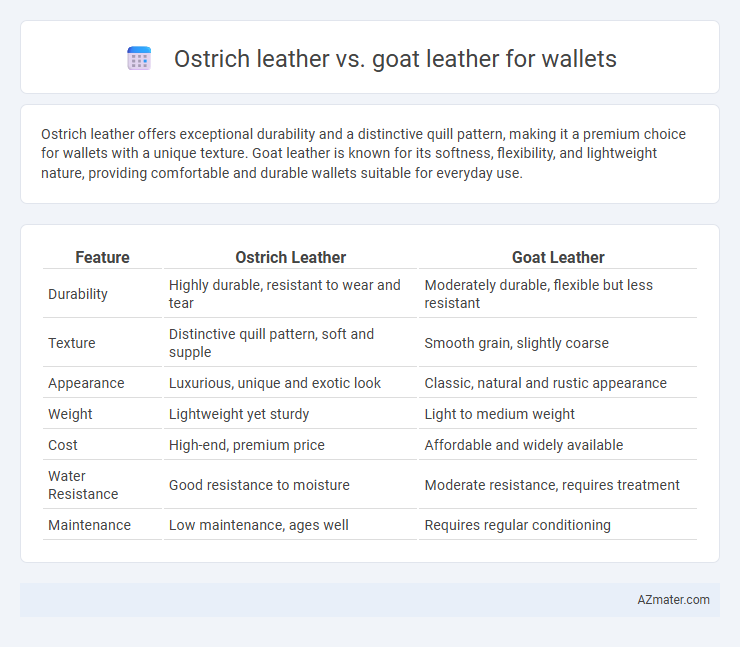 Ostrich leather vs. goat leather for wallets

Ostrich leather offers exceptional durability and a distinctive quill pattern, making it a premium choice for wallets with a unique texture. Goat leather is known for its softness, flexibility, and lightweight nature, providing comfortable and durable wallets suitable for everyday use.

| Feature | Ostrich Leather | Goat Leather |
|---|---|---|
| Durability | Highly durable, resistant to wear and tear | Moderately durable, flexible but less resistant |
| Texture | Distinctive quill pattern, soft and supple | Smooth grain, slightly coarse |
| Appearance | Luxurious, unique and exotic look | Classic, natural and rustic appearance |
| Weight | Lightweight yet sturdy | Light to medium weight |
| Cost | High-end, premium price | Affordable and widely available |
| Water Resistance | Good resistance to moisture | Moderate resistance, requires treatment |
| Maintenance | Low maintenance, ages well | Requires regular conditioning |

AZmater.com