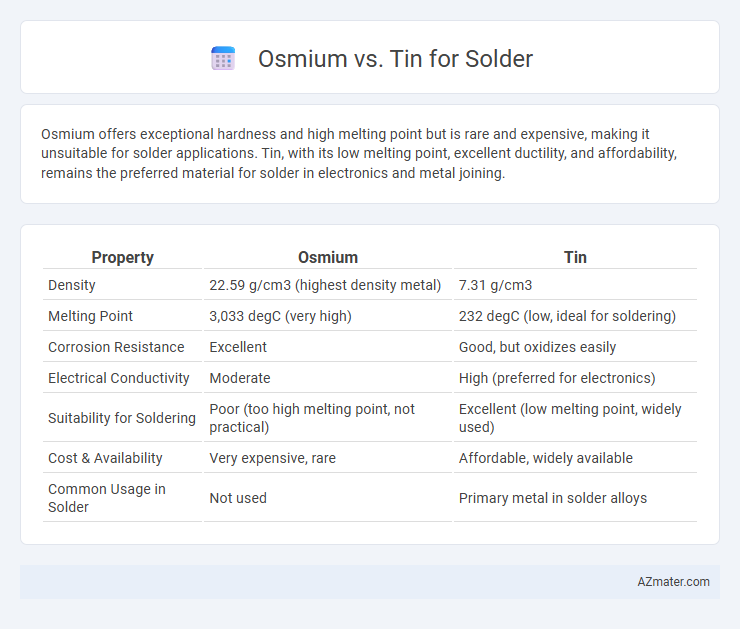 Osmium vs. Tin for Solder

Osmium offers exceptional hardness and high melting point but is rare and expensive, making it unsuitable for solder applications. Tin, with its low melting point, excellent ductility, and affordability, remains the preferred material for solder in electronics and metal joining.

| Property | Osmium | Tin |
|---|---|---|
| Density | 22.59 g/cm3 (highest density metal) | 7.31 g/cm3 |
| Melting Point | 3,033 degC (very high) | 232 degC (low, ideal for soldering) |
| Corrosion Resistance | Excellent | Good, but oxidizes easily |
| Electrical Conductivity | Moderate | High (preferred for electronics) |
| Suitability for Soldering | Poor (too high melting point, not practical) | Excellent (low melting point, widely used) |
| Cost & Availability | Very expensive, rare | Affordable, widely available |
| Common Usage in Solder | Not used | Primary metal in solder alloys |

AZmater.com